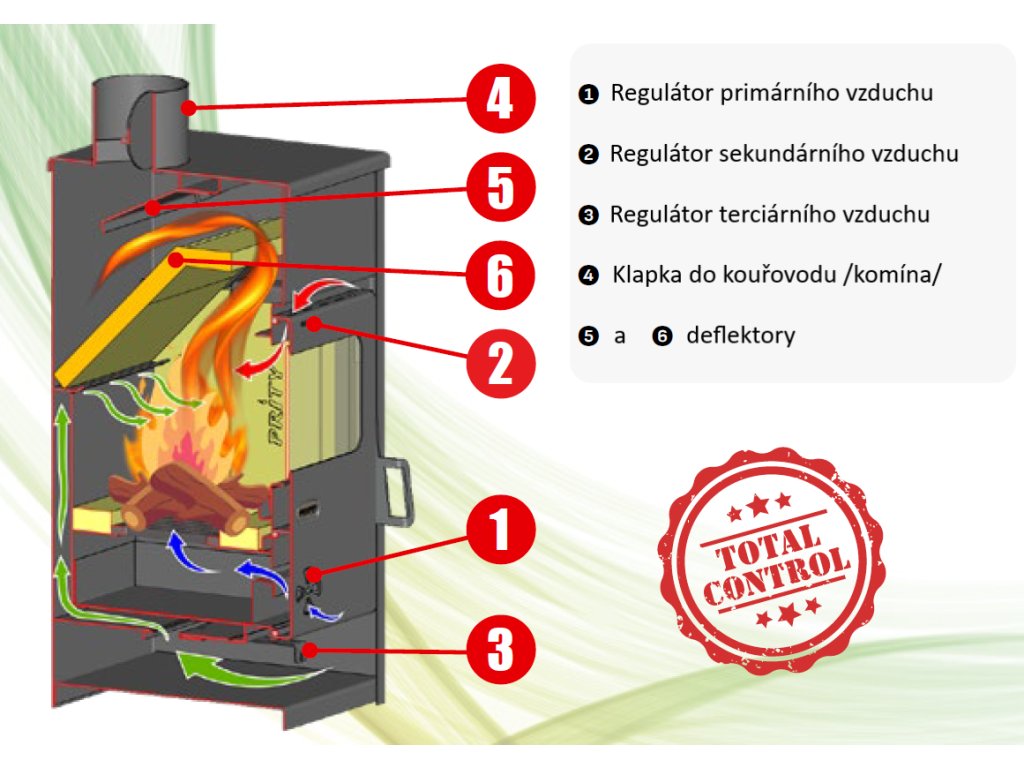 4
5
6
2
1
3
PRITY

❶ Regulátor primárního vzduchu

❷ Regulátor sekundárního vzduchu

❸ Regulátor terciárního vzduchu

❹ Klapka do kouřovodu /komína/

❺ a ❻ deflektory

TOTAL CONTROL