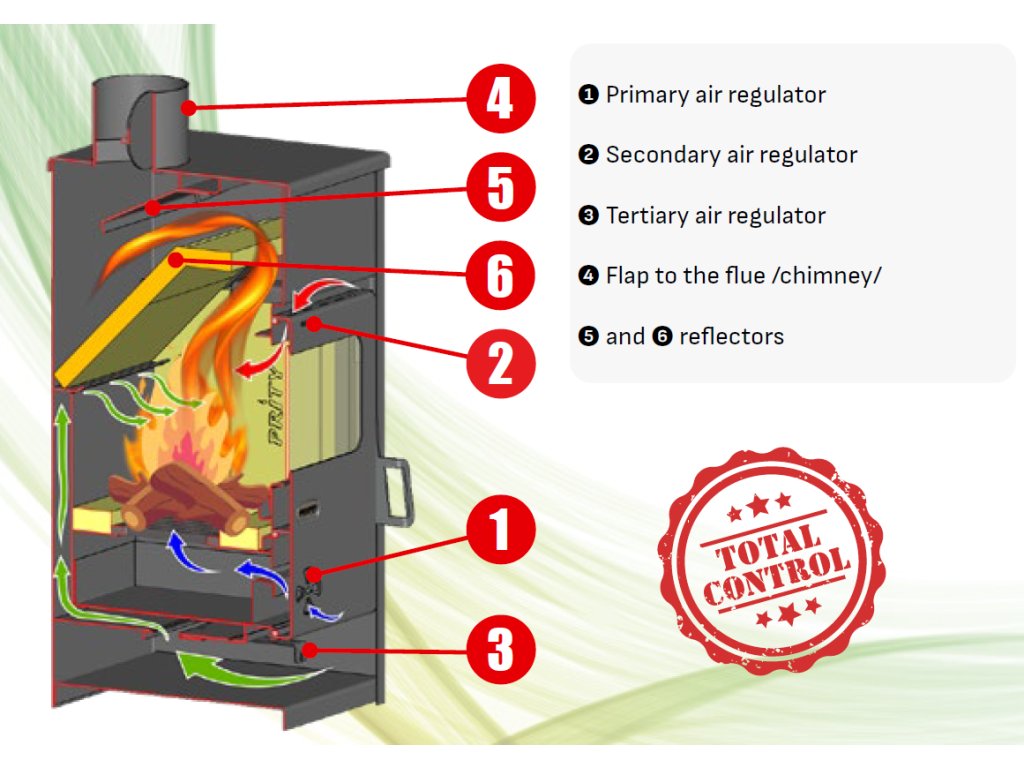 4

5

6

2

1

3

PRITY

❶ Primary air regulator

❷ Secondary air regulator

❸ Tertiary air regulator

❹ Flap to the flue /chimney/

❺ and ❻ reflectors

TOTAL CONTROL