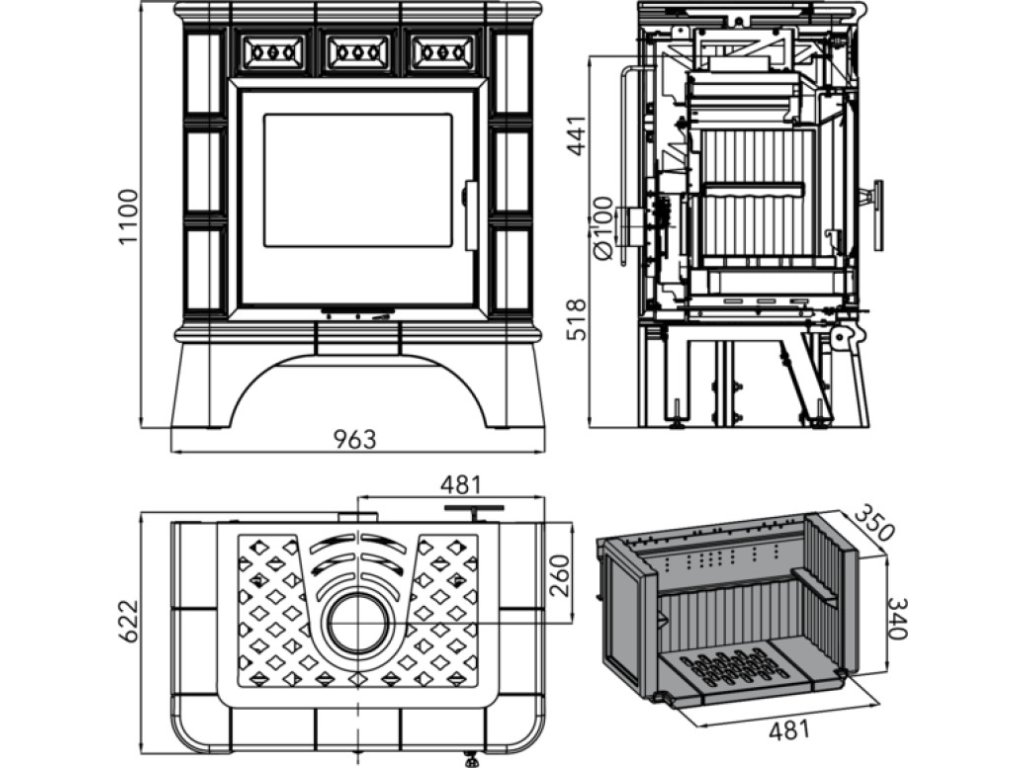 1100
963
441
Ø100
518
481
260
622
350
340
481