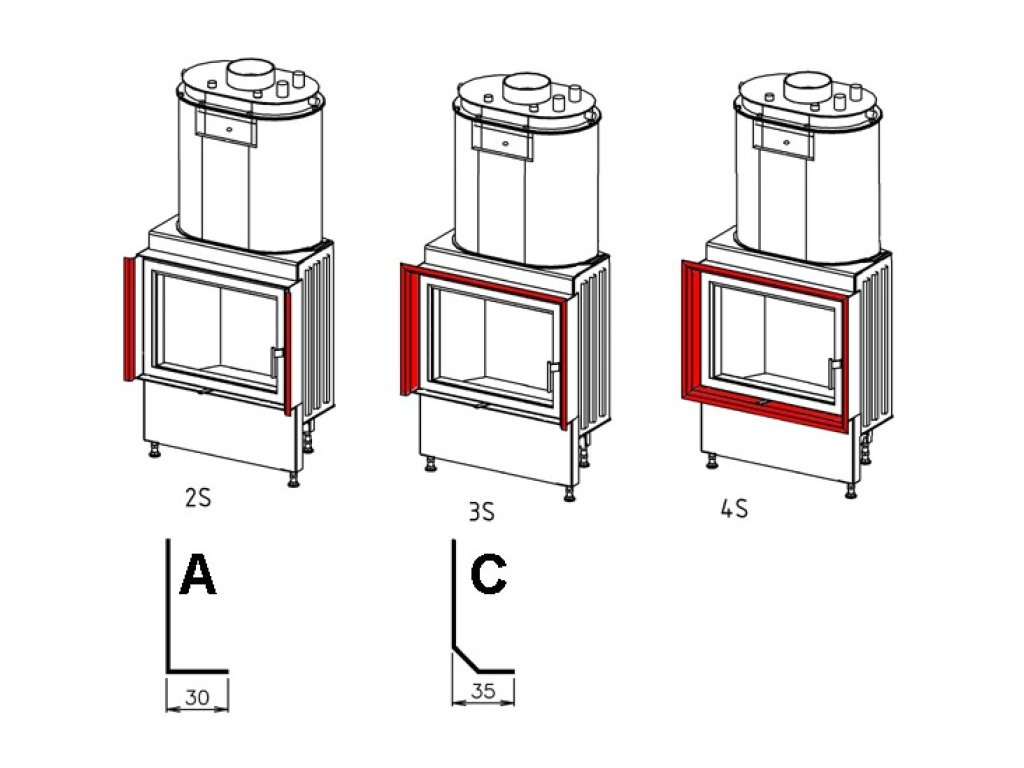 2S

3S

4S

A

30

C

35