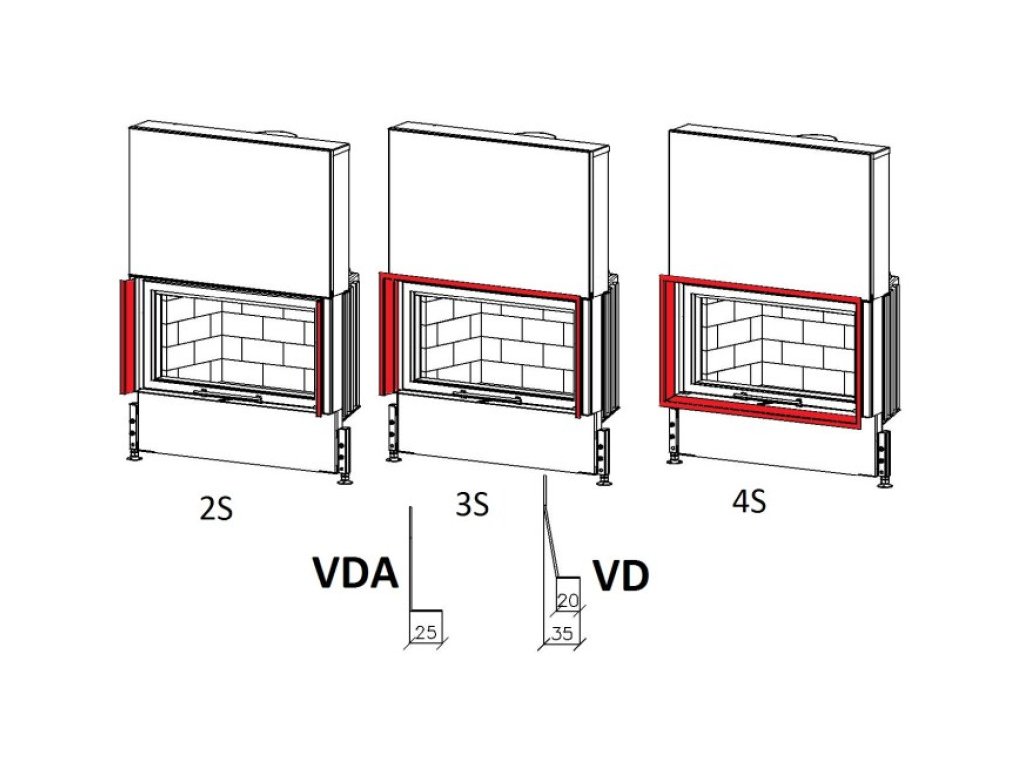 2S
3S
4S
VDA
25
VD
20
35