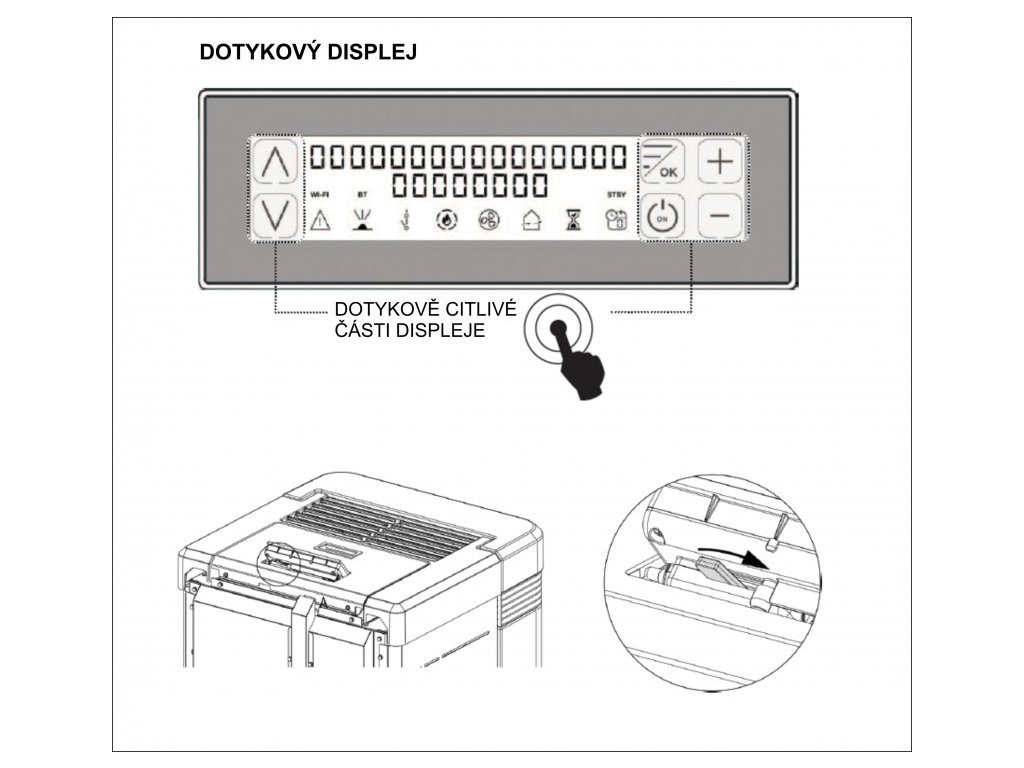 DOTYKOVÝ DISPLEJ

WI-FI BT STBY

OK

ON

DOTYKOVĚ CITLIVÉ ČÁSTI DISPLEJE