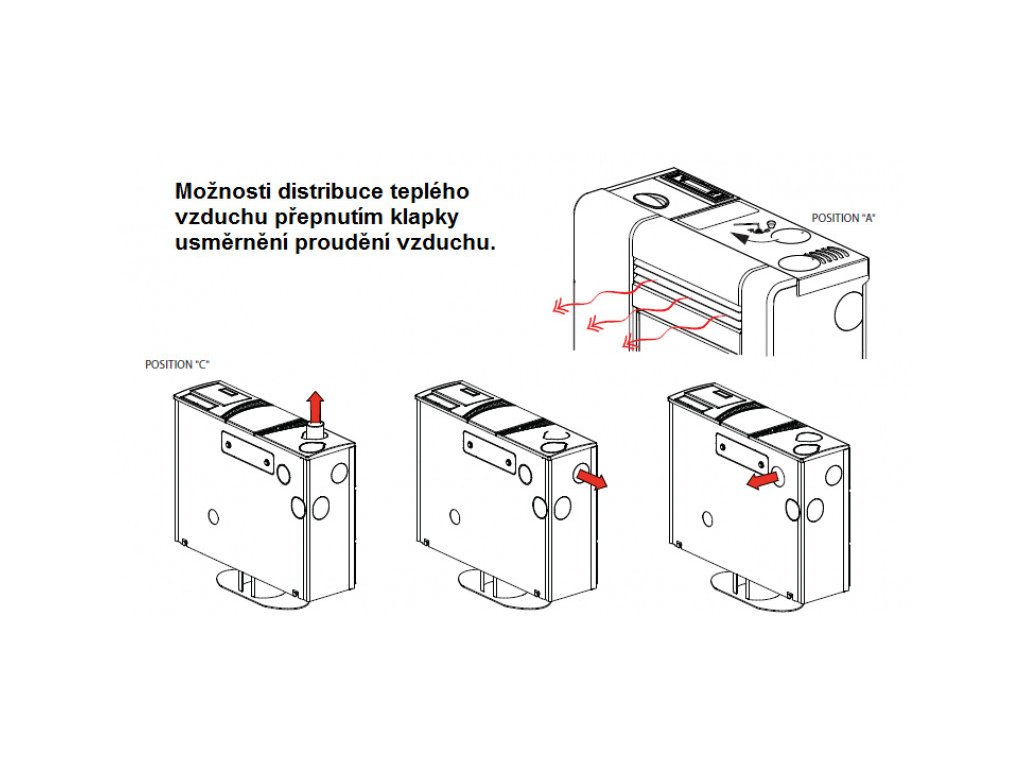 Možnosti distribuce teplého vzduchu přepnutím klapky usměrnění proudění vzduchu.

POSITION "A"

POSITION "C"