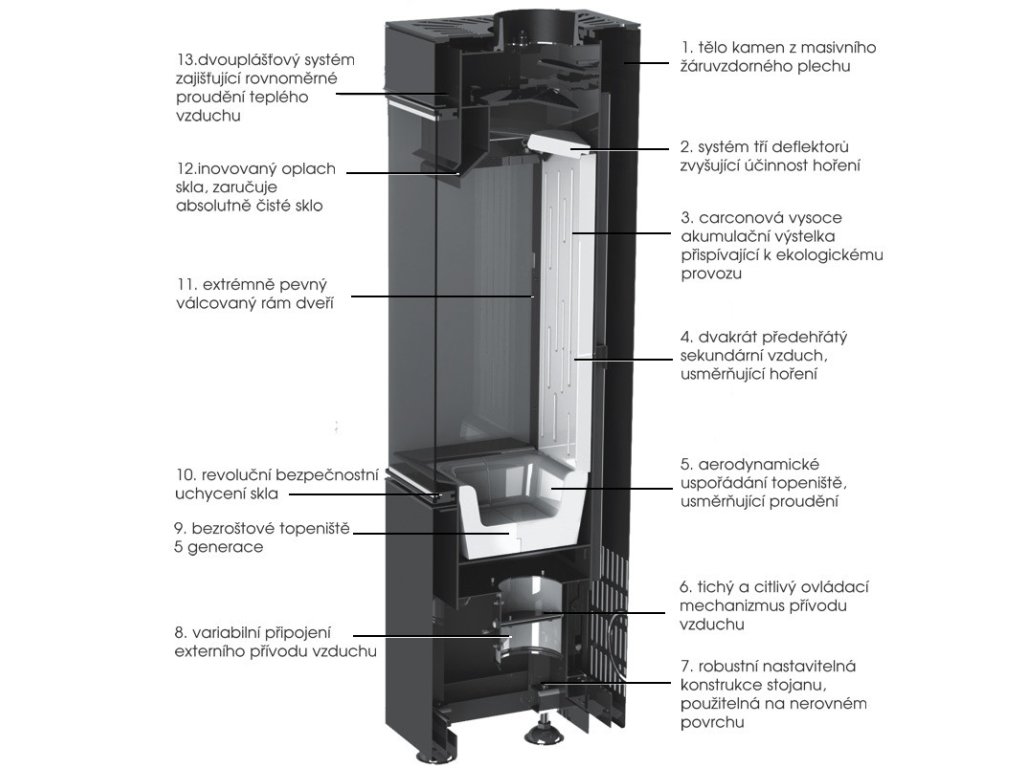 13.dvouplášťový systém zajišťující rovnoměrné proudění teplého vzduchu

12.inovovaný oplach skla, zaručuje absolutně čisté sklo

11. extrémně pevný válcovaný rám dveří

10. revoluční bezpečnostní uchycení skla

9. bezroštové topeniště 5 generace

8. variabilní připojení externího přívodu vzduchu

1. tělo kamen z masivního žáruvzdorného plechu

2. systém tří deflektorů zvyšující účinnost hoření

3. carconová vysoce akumulační výstelka přispívající k ekologickému provozu

4. dvakrát předehřátý sekundární vzduch, usměrňující hoření

5. aerodynamické uspořádání topeniště, usměrňující proudění

6. tichý a citlivý ovládací mechanizmus přívodu vzduchu

7. robustní nastavitelná konstrukce stojanu, použitelná na nerovném povrchu