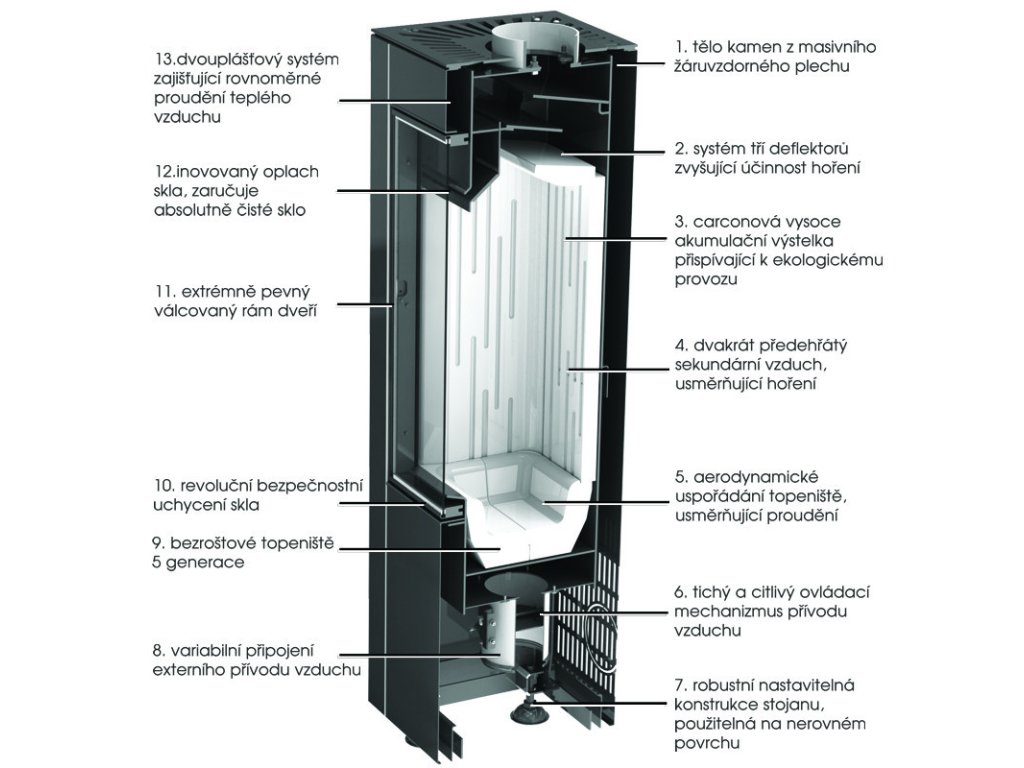 13.dvouplášťový systém zajišťující rovnoměrné proudění teplého vzduchu

12.inovovaný oplach skla, zaručuje absolutně čisté sklo

11. extrémně pevný válcovaný rám dveří

10. revoluční bezpečnostní uchycení skla

9. bezroštové topeniště 5 generace

8. variabilní připojení externího přívodu vzduchu

1. tělo kamen z masivního žáruvzdorného plechu

2. systém tří deflektorů zvyšující účinnost hoření

3. carconová vysoce akumulační výstelka přispívající k ekologickému provozu

4. dvakrát předehřátý sekundární vzduch, usměrňující hoření

5. aerodynamické uspořádání topeniště, usměrňující proudění

6. tichý a citlivý ovládací mechanizmus přívodu vzduchu

7. robustní nastavitelná konstrukce stojanu, použitelná na nerovném povrchu