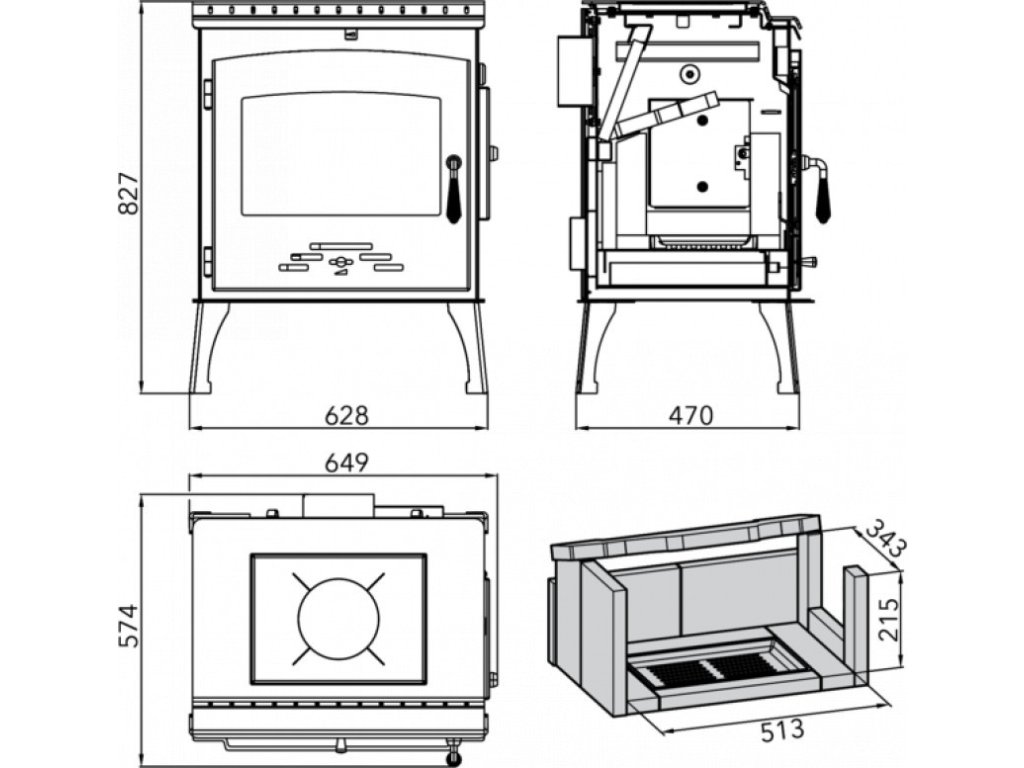 827
628
470
649
574
343
215
513