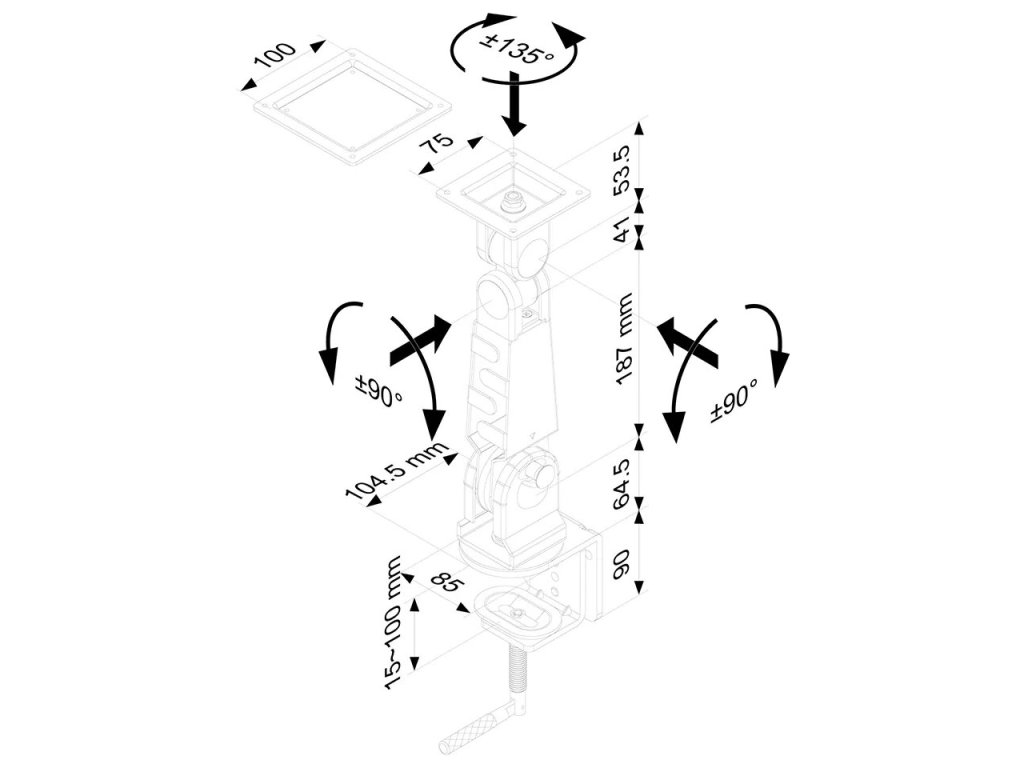 100
±135°
75
53.5
41
187 mm
±90°
±90°
104.5 mm
64.5
90
85
15~100 mm