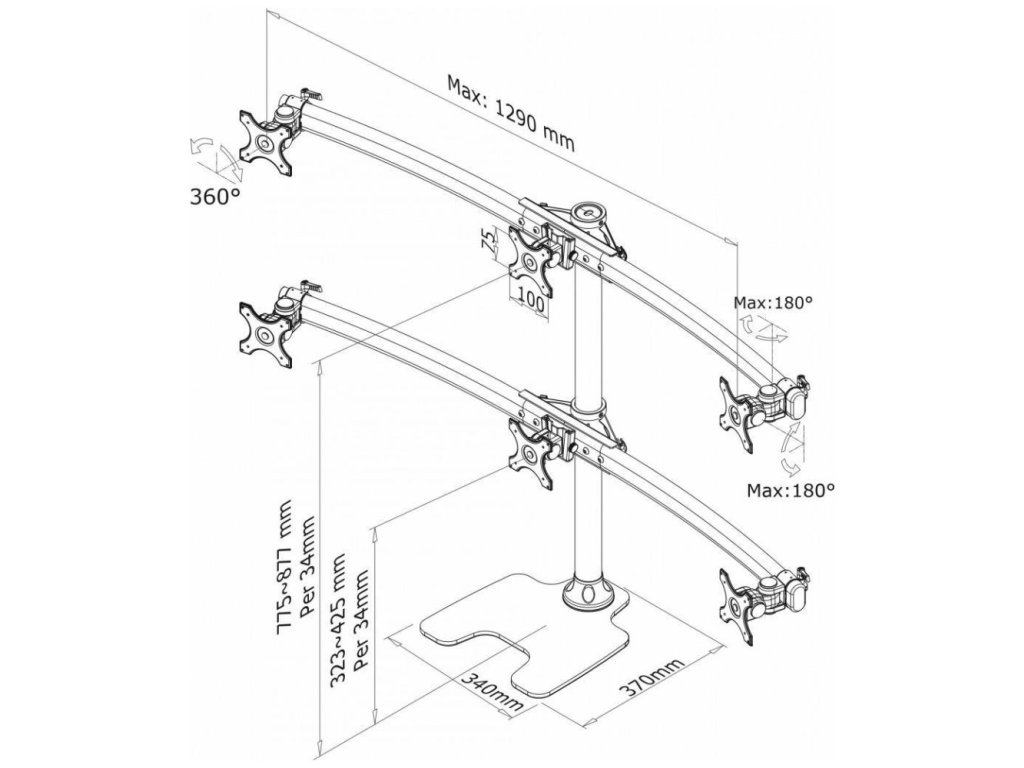 Max: 1290 mm

360°

75

100

Max:180°

Max:180°

775~877 mm
Per 34mm

323~425 mm
Per 34mm

340mm

370mm