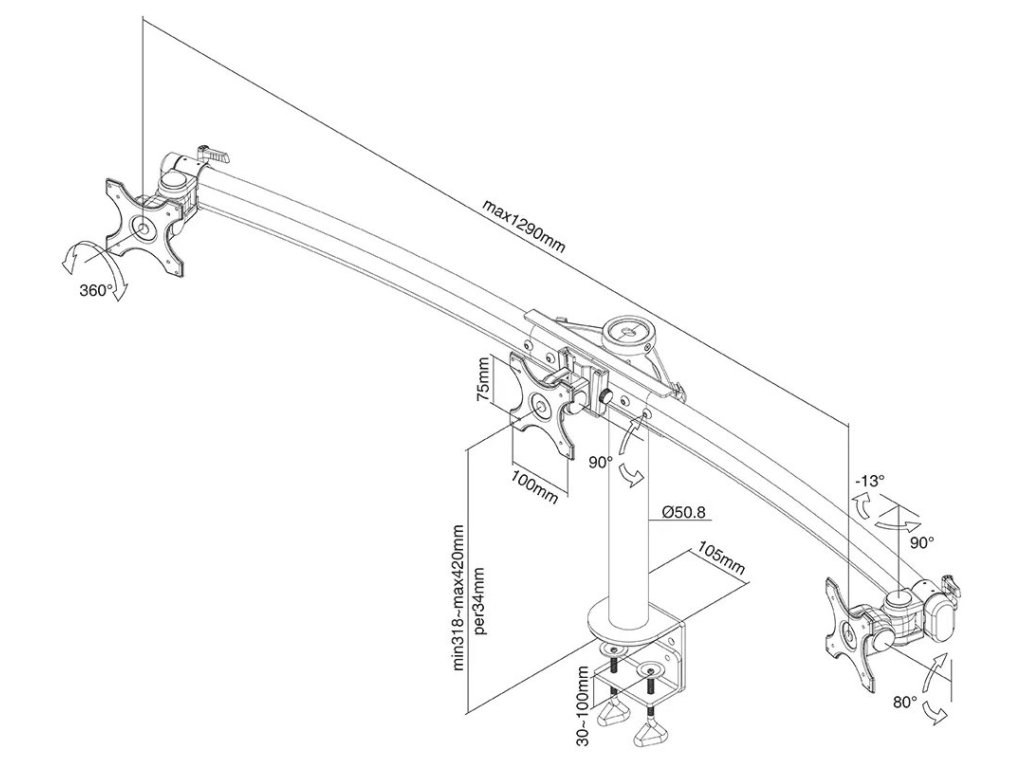 max1290mm

360°

75mm

100mm

90°

Ø50.8

-13°

90°

105mm

min318~max420mm
per34mm

30~100mm

80°