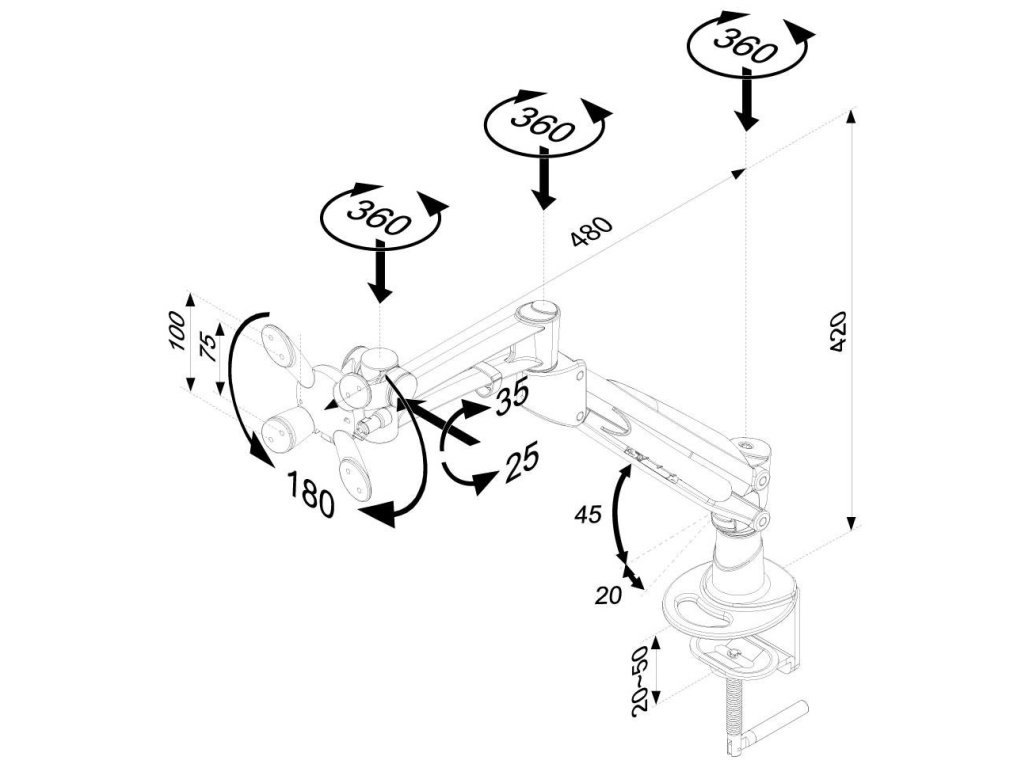 360
360
360
480
420
100
75
35
25
180
45
20
20~50