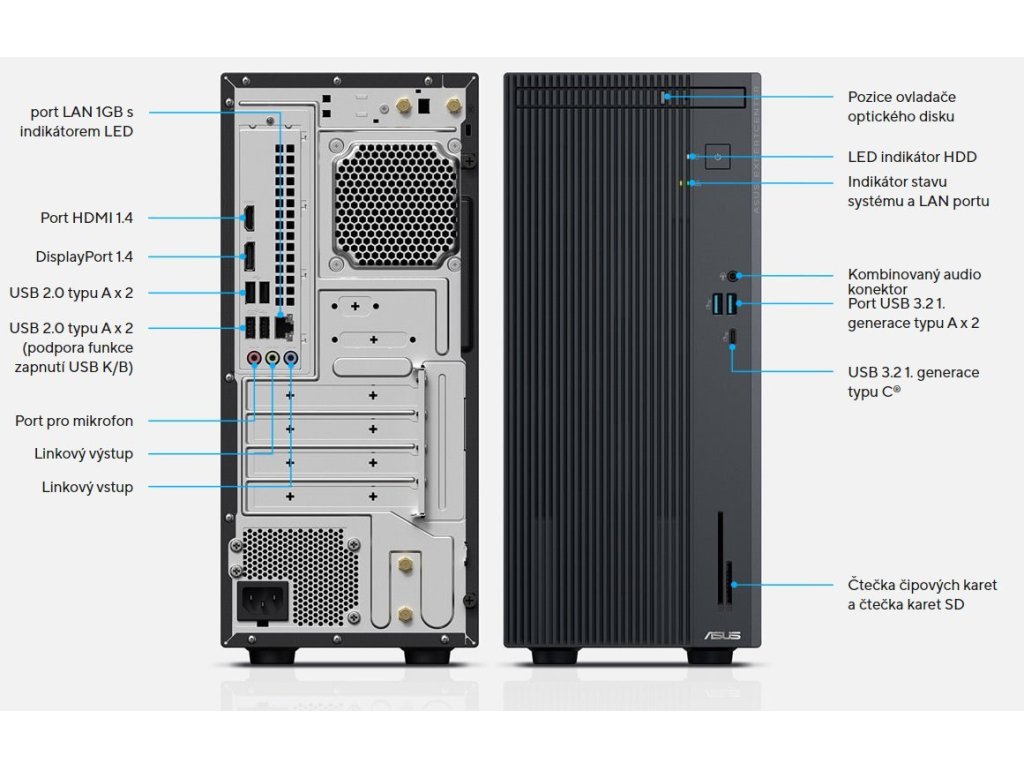 port LAN 1GB s indikátorem LED

Port HDMI 1.4

DisplayPort 1.4

USB 2.0 typu A x 2

USB 2.0 typu A x 2 (podpora funkce zapnutí USB K/B)

Port pro mikrofon

Linkový výstup

Linkový vstup

Pozice ovladače optického disku

LED indikátor HDD

Indikátor stavu systému a LAN portu

Kombinovaný audio konektor

Port USB 3.2 1. generace typu A x 2

USB 3.2 1. generace typu C®

Čtečka čipových karet a čtečka karet SD

ASUS EXPERTCENTER

ASUS