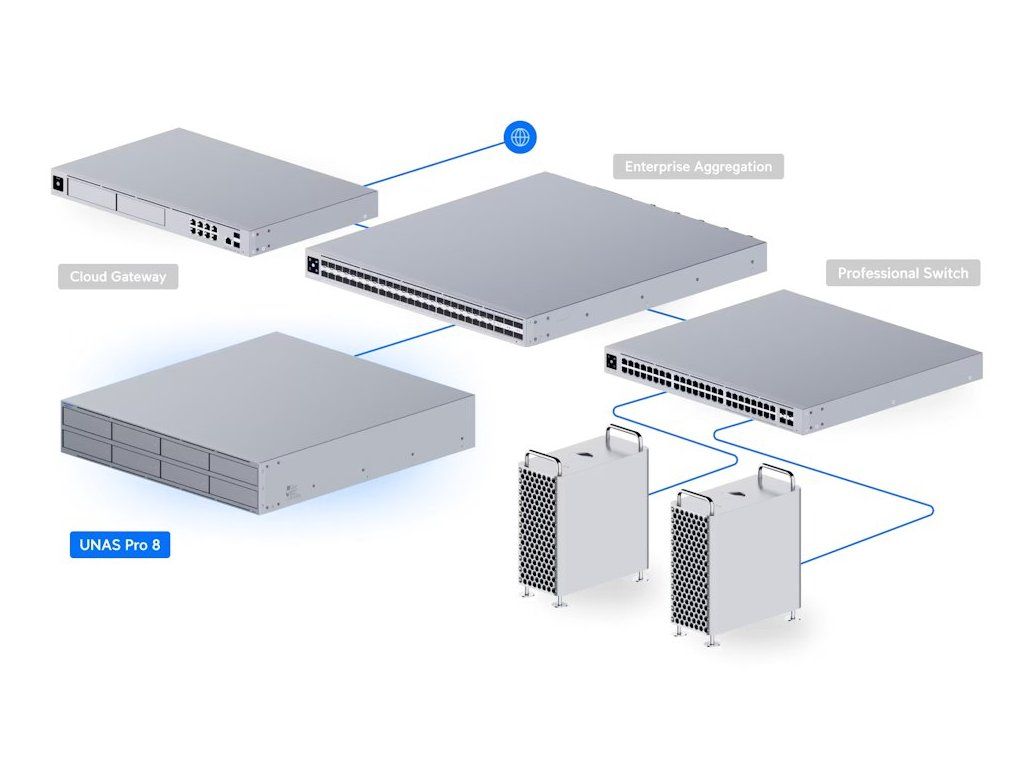 Enterprise Aggregation

Cloud Gateway

Professional Switch

UNAS Pro 8