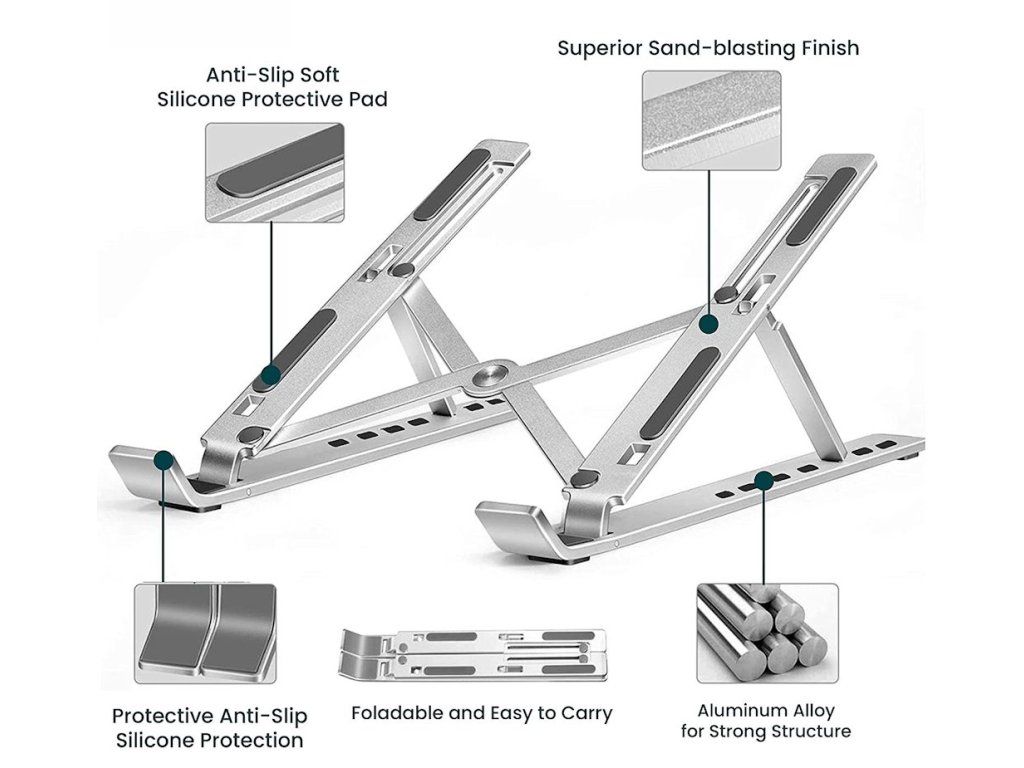 Anti-Slip Soft Silicone Protective Pad

Superior Sand-blasting Finish

Protective Anti-Slip Silicone Protection

Foladable and Easy to Carry

Aluminum Alloy for Strong Structure