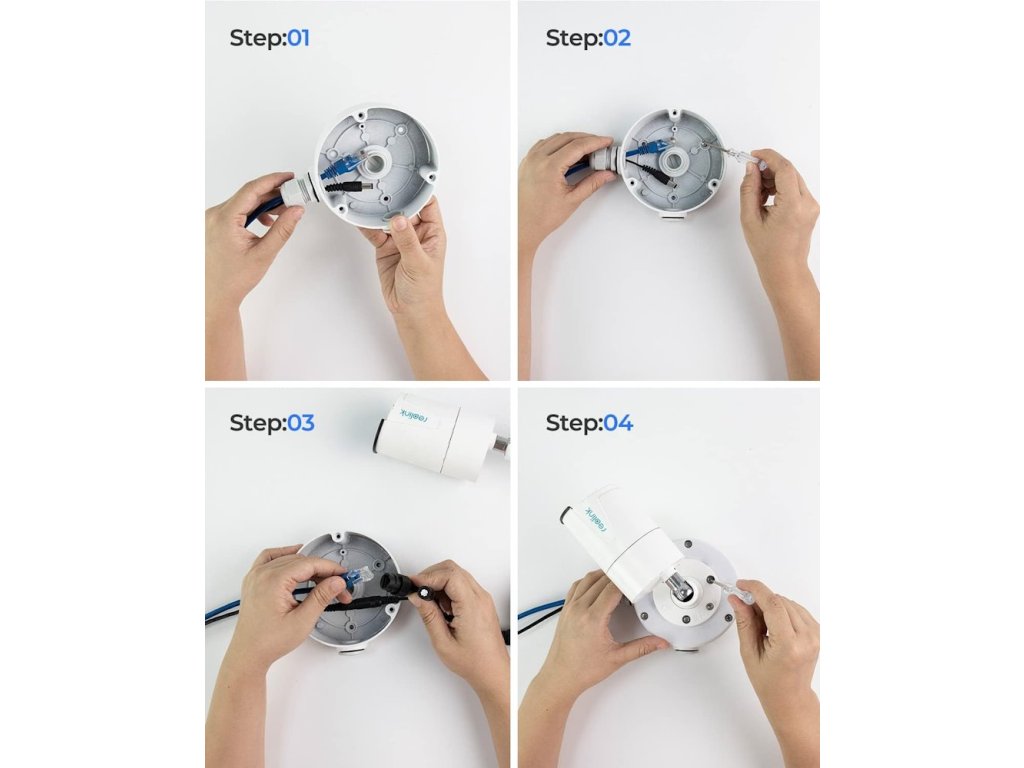 Step:01

Step:02

Step:03

reolink

Step:04

reolink