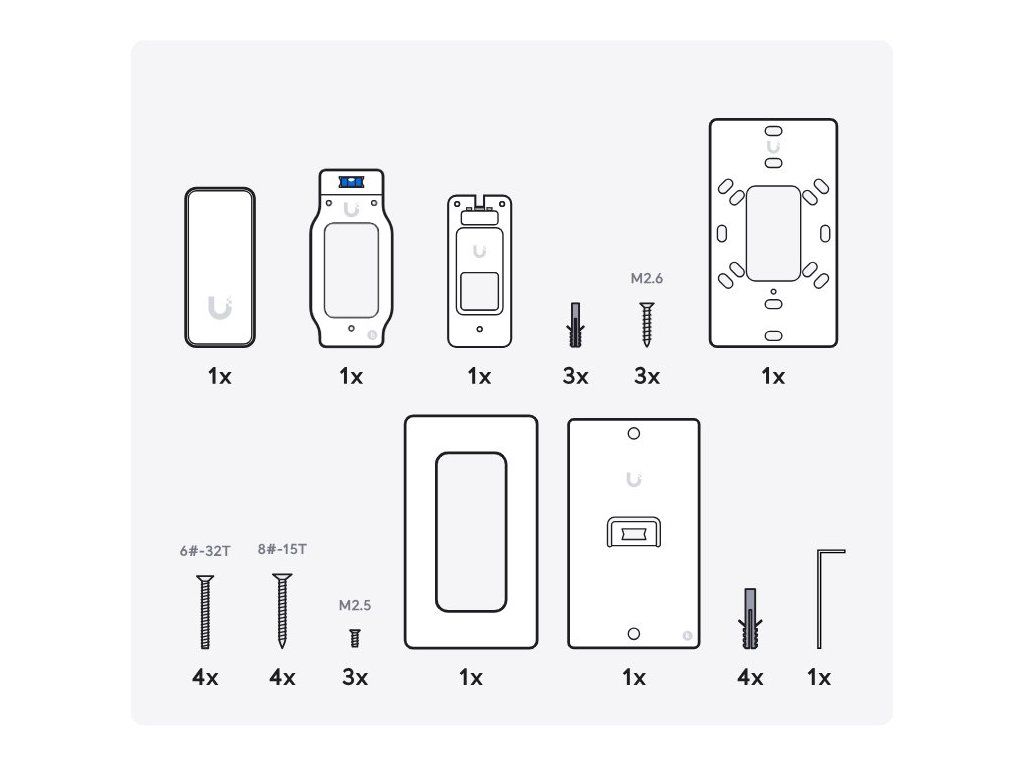 1x

1x

1x

3x

M2.6

3x

1x

6#-32T

4x

8#-15T

4x

M2.5

3x

1x

1x

4x

1x