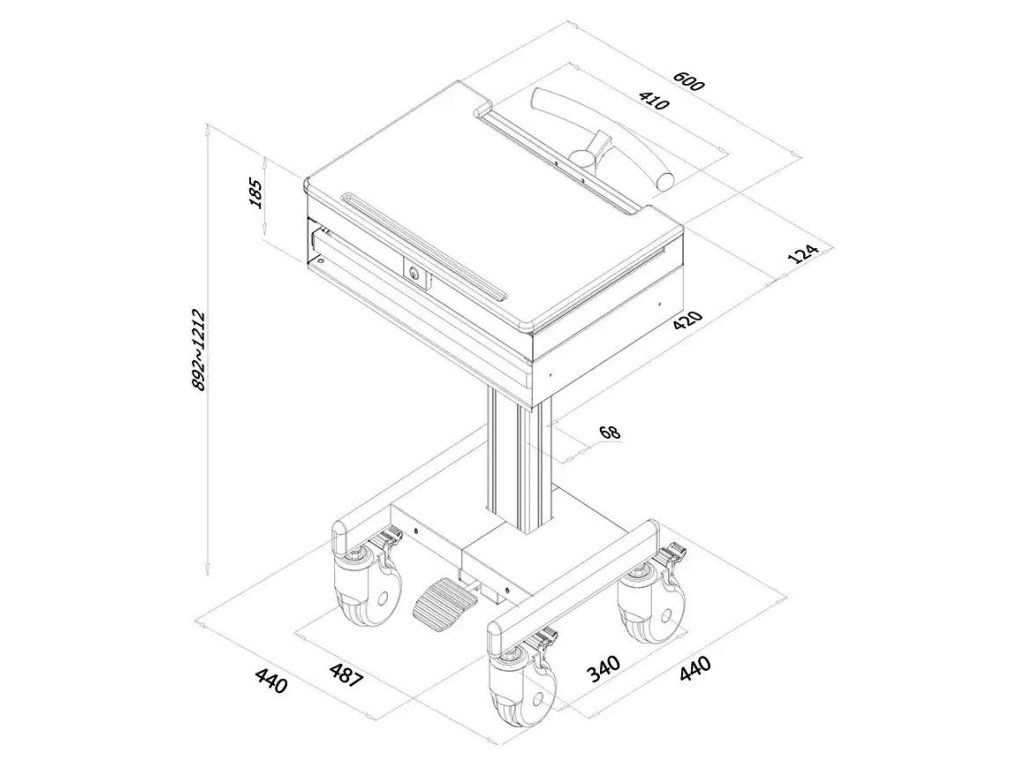 600
410
185
124
420
892~1212
68
440
487
340
440