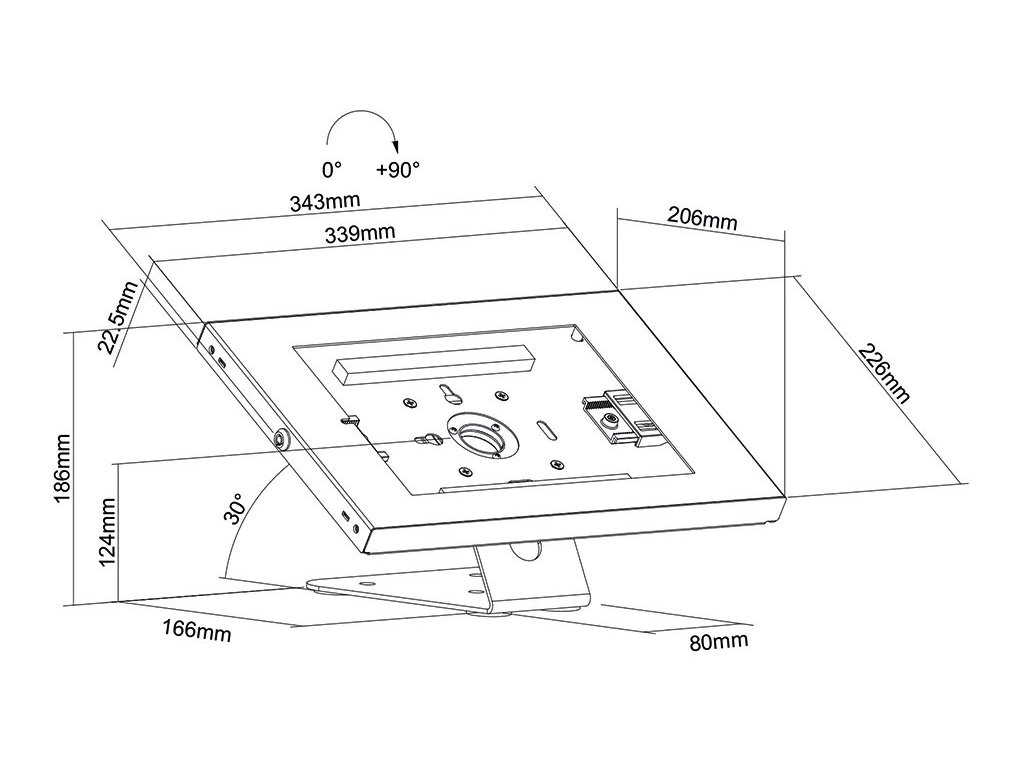 0°
+90°
343mm
339mm
206mm
22.5mm
226mm
186mm
124mm
30°
166mm
80mm