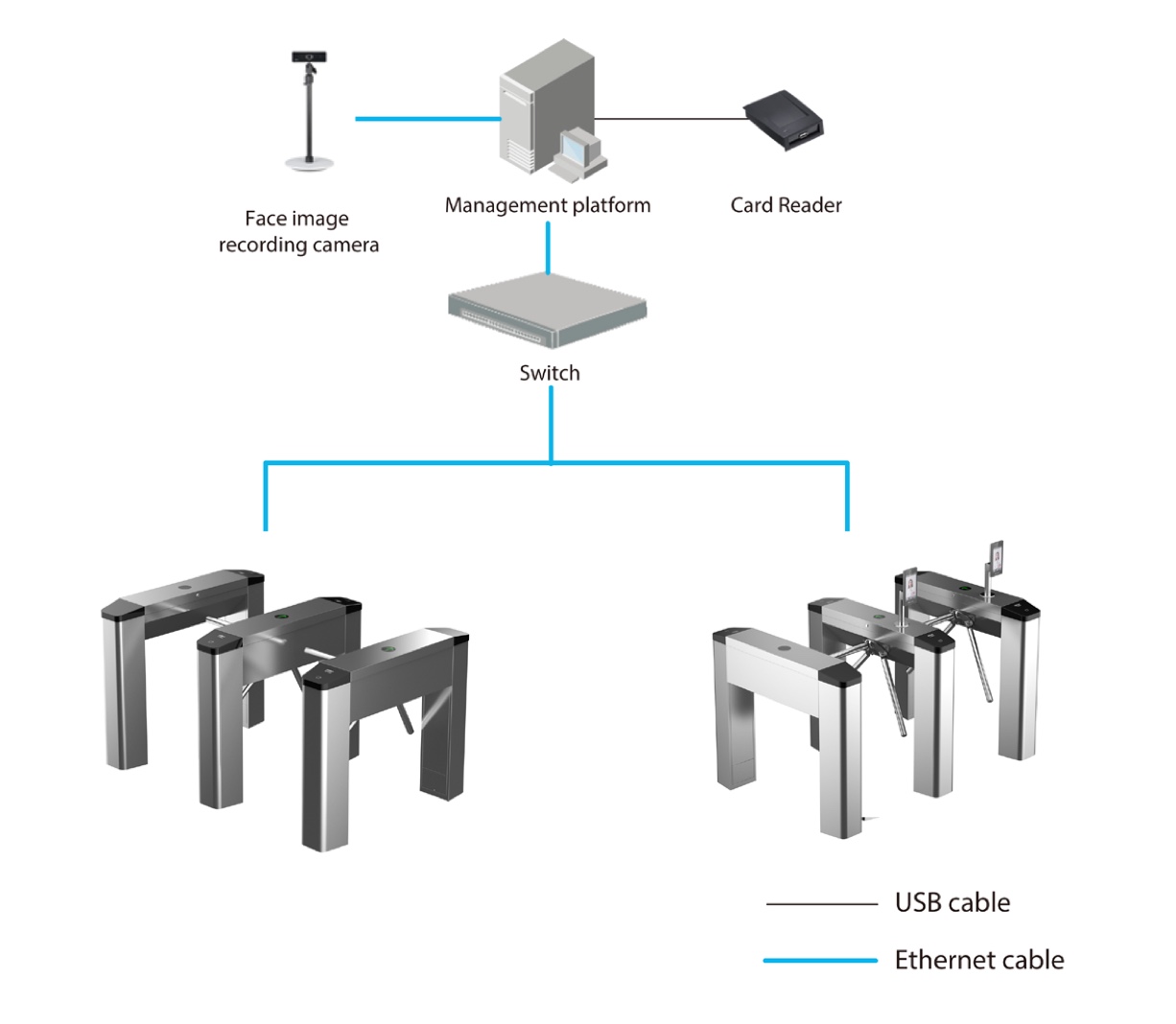 Face image recording camera

Management platform

Card Reader

Switch

USB cable

Ethernet cable