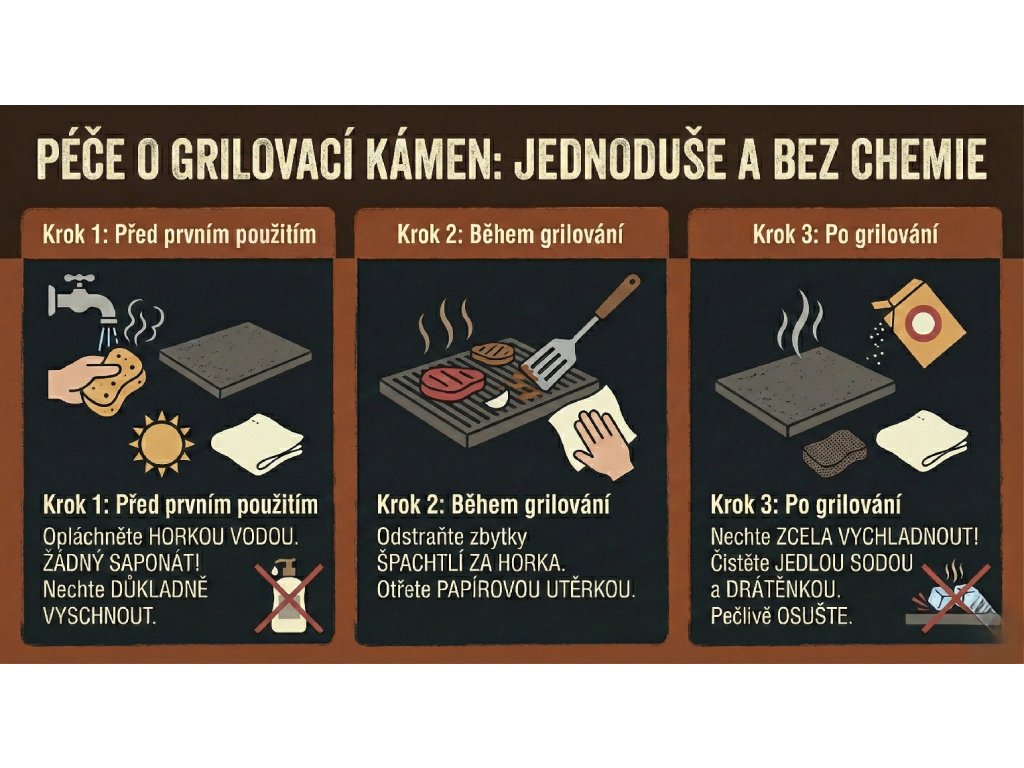 PÉČE O GRILOVACÍ KÁMEN: JEDNODUŠE A BEZ CHEMIE

Krok 1: Před prvním použitím

Krok 1: Před prvním použitím
Opláchněte HORKOU VODOU.
ŽÁDNÝ SAPONÁT!
Nechte DŮKLADNĚ VYSCHNOUT.

Krok 2: Během grilování

Krok 2: Během grilování
Odstraňte zbytky ŠPACHTLÍ ZA HORKA.
Otřete PAPÍROVOU UTĚRKOU.

Krok 3: Po grilování

Krok 3: Po grilování
Nechte ZCELA VYCHLADNOUT!
Čistěte JEDLOU SODOU a DRÁTĚNKOU.
Pečlivě OSUŠTE.