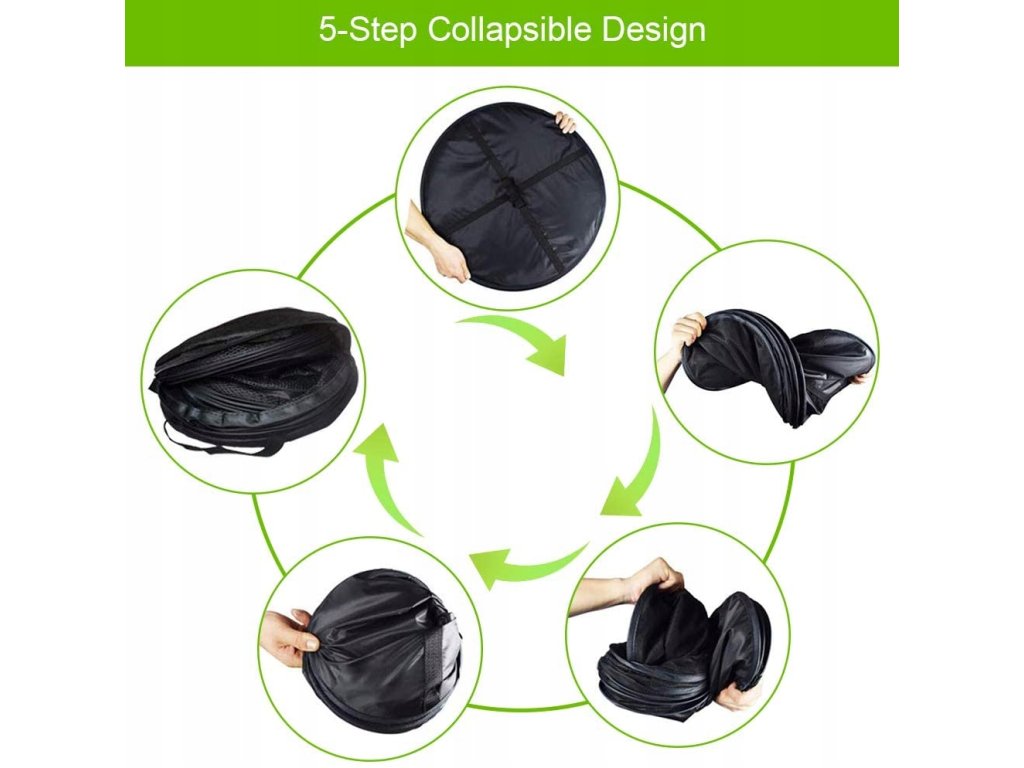 5-Step Collapsible Design