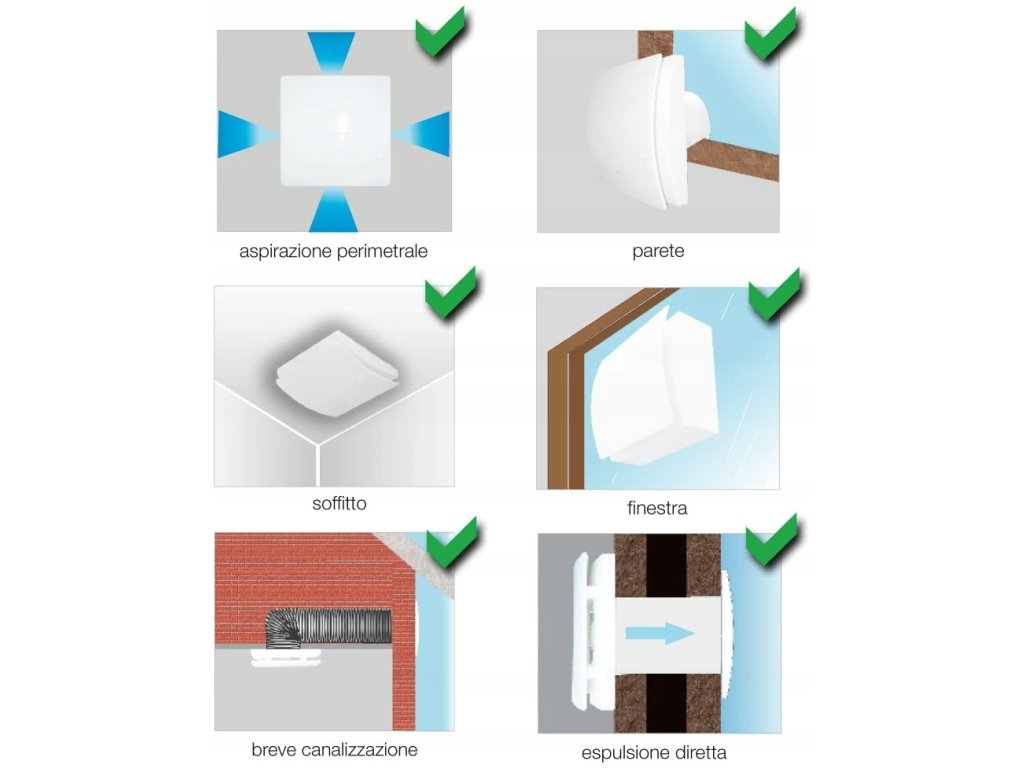 aspirazione perimetrale

parete

soffitto

finestra

breve canalizzazione

espulsione diretta