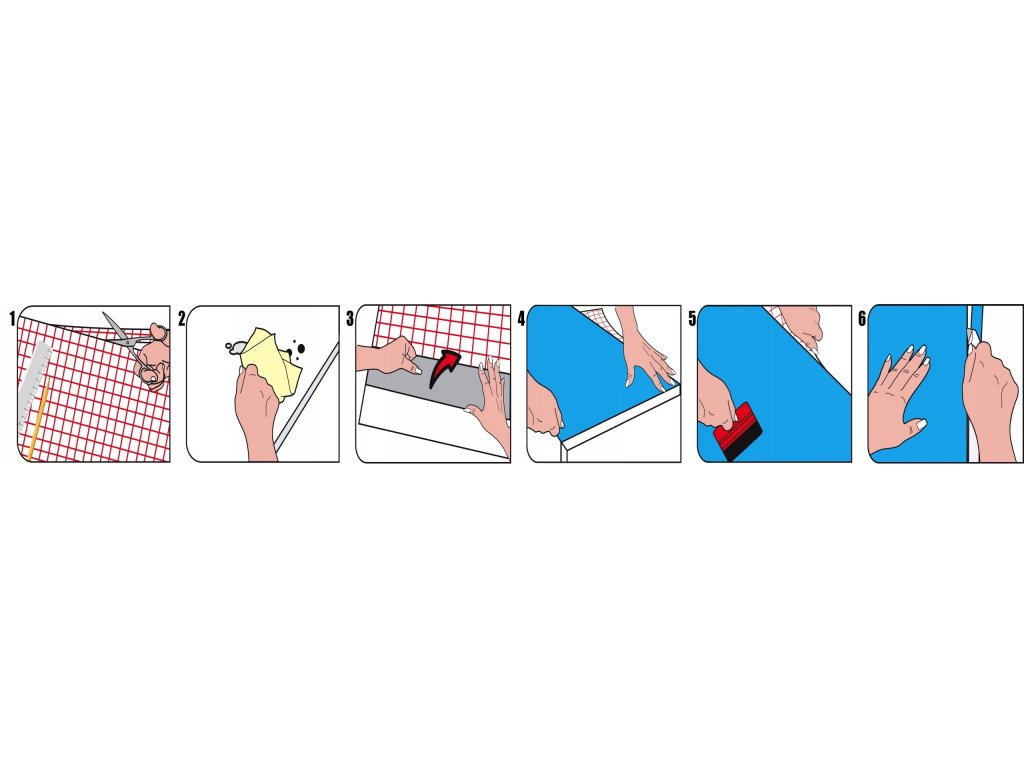 1

2

3

4

5

6