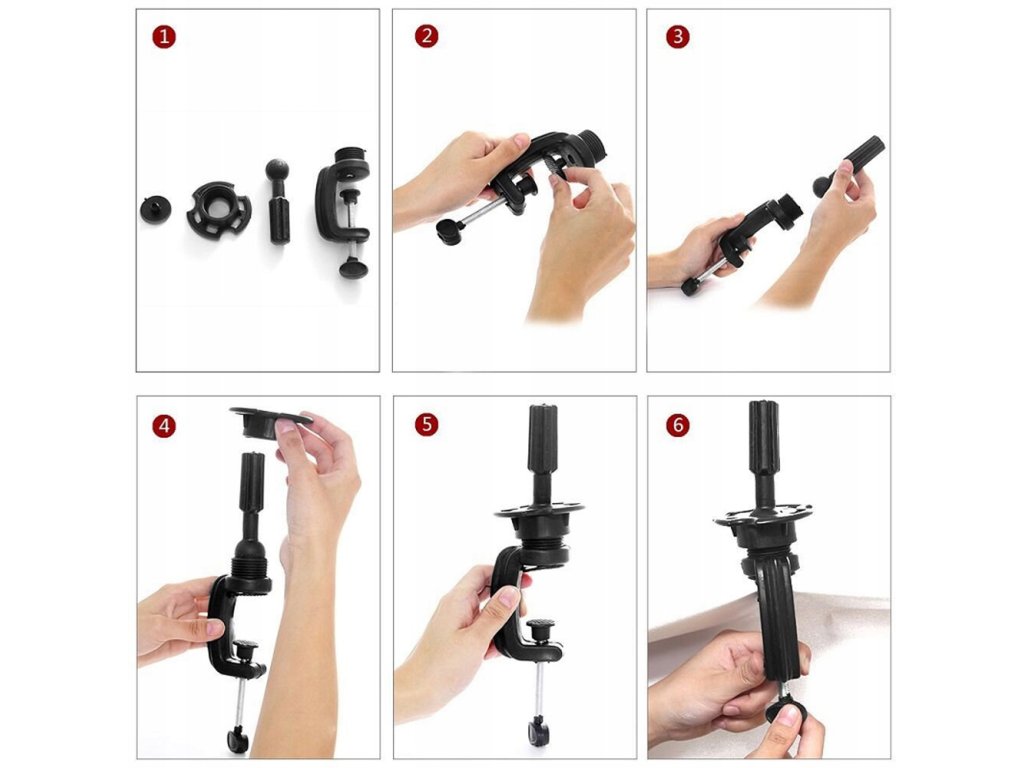 1

2

3

4

5

6