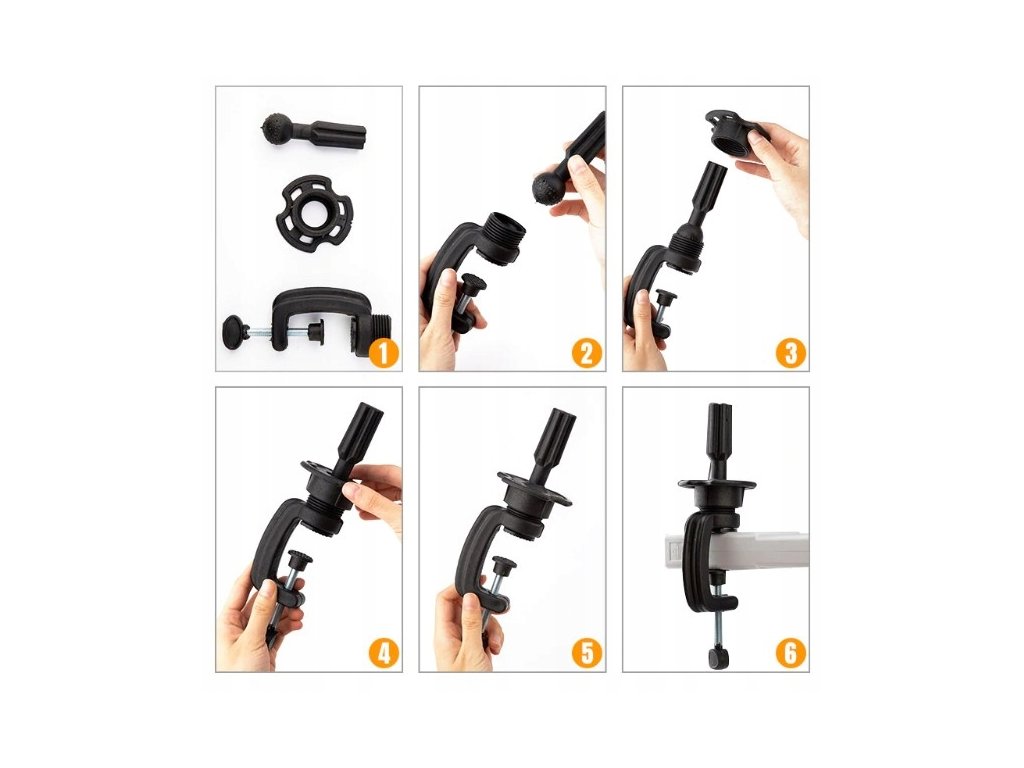 1
2
3
4
5
6