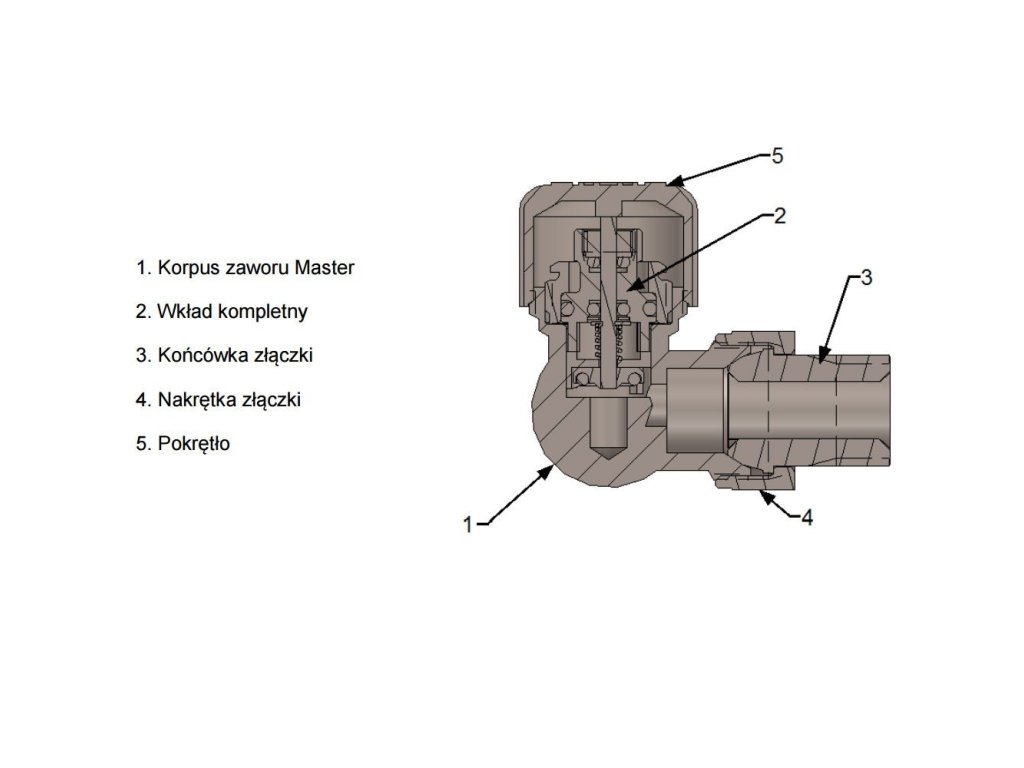 1. Korpus zaworu Master

2. Wkład kompletny

3. Końcówka złączki

4. Nakrętka złączki

5. Pokrętło

5

2

3

1

4