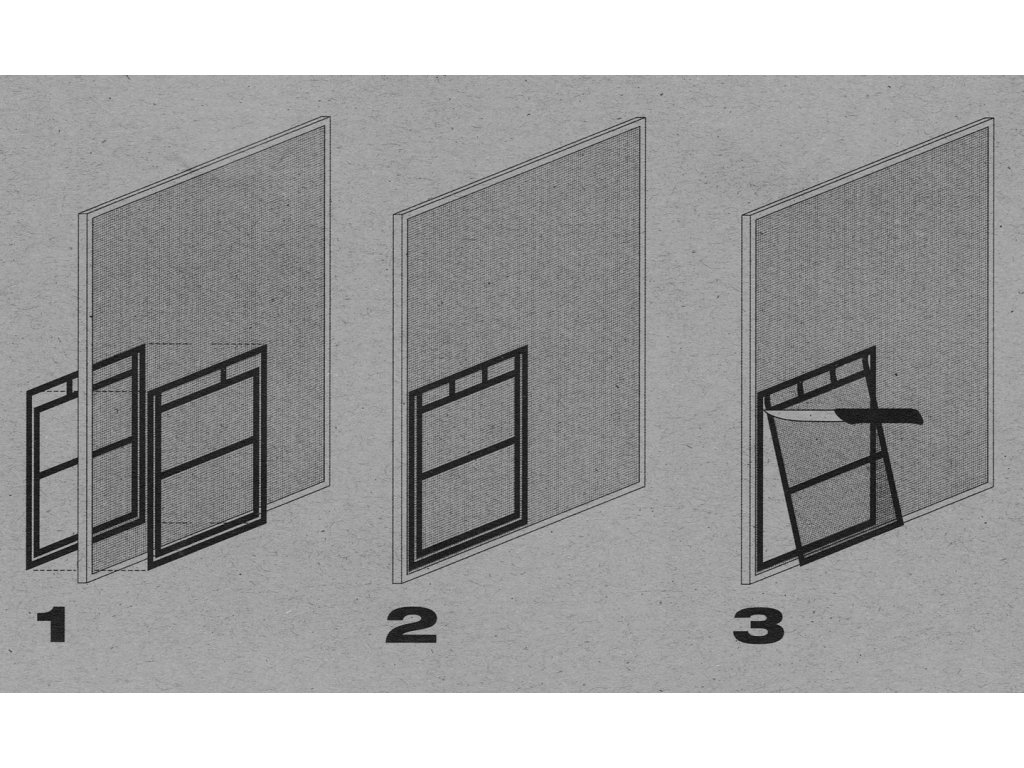 1

2

3