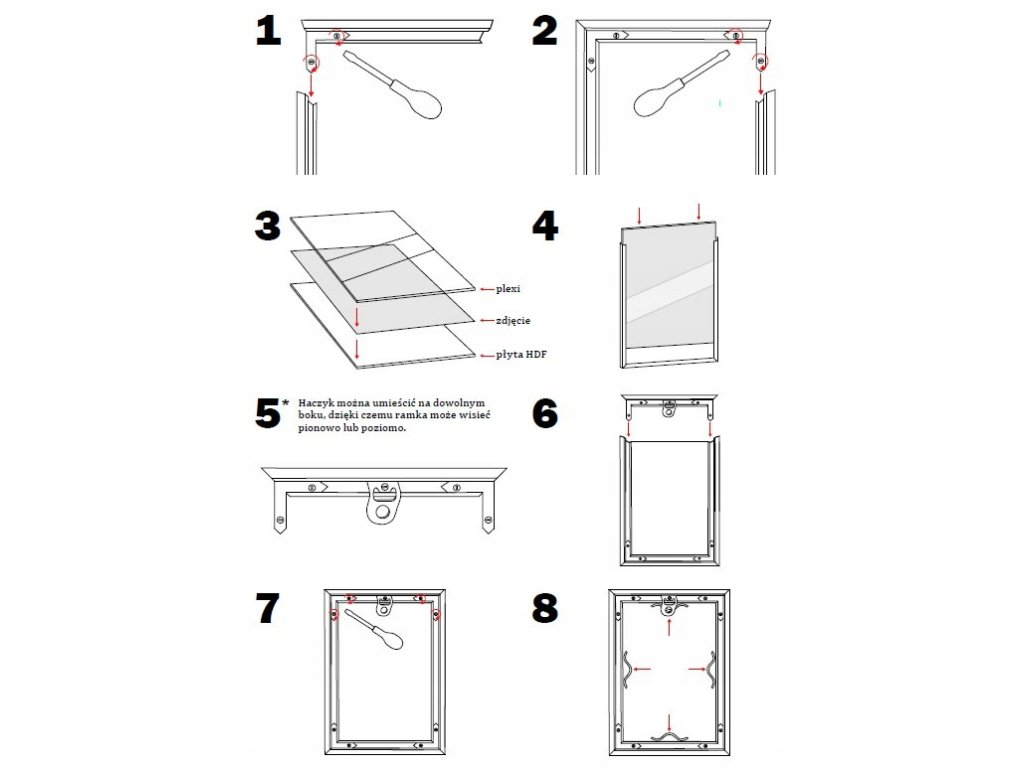 1

2

3

plexi

zdjęcie

płyta HDF

4

5*

Haczyk można umieścić na dowolnym boku, dzięki czemu ramka może wisieć pionowo lub poziomo.

6

7

8