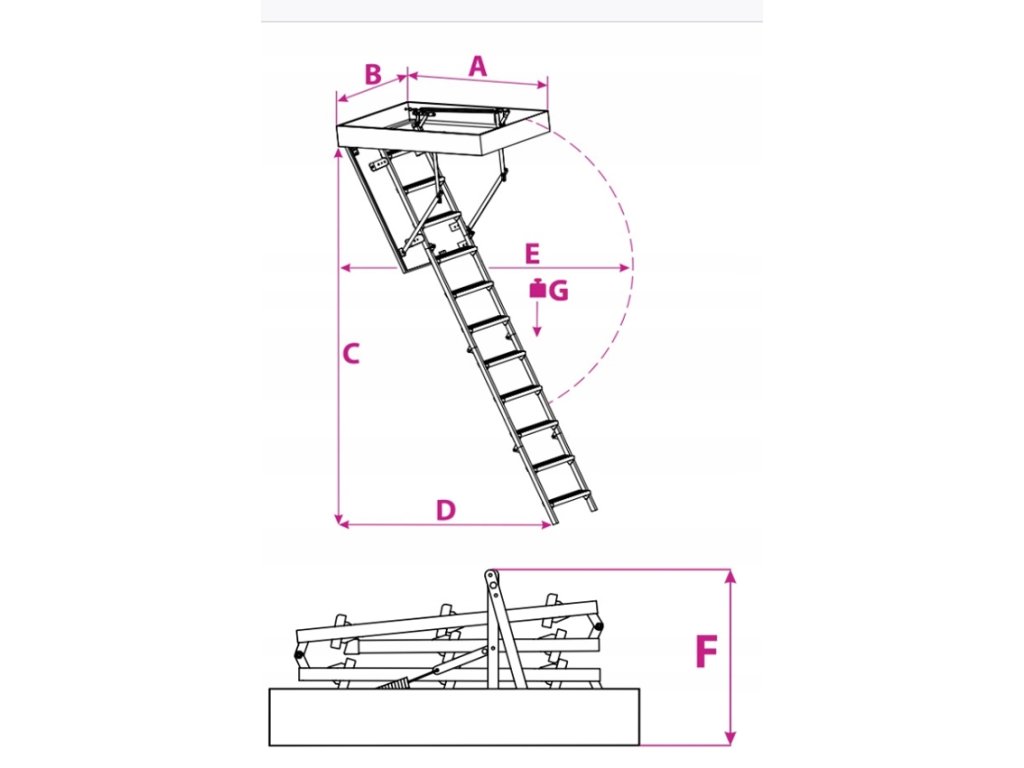 B
A
E
G
C
D
F