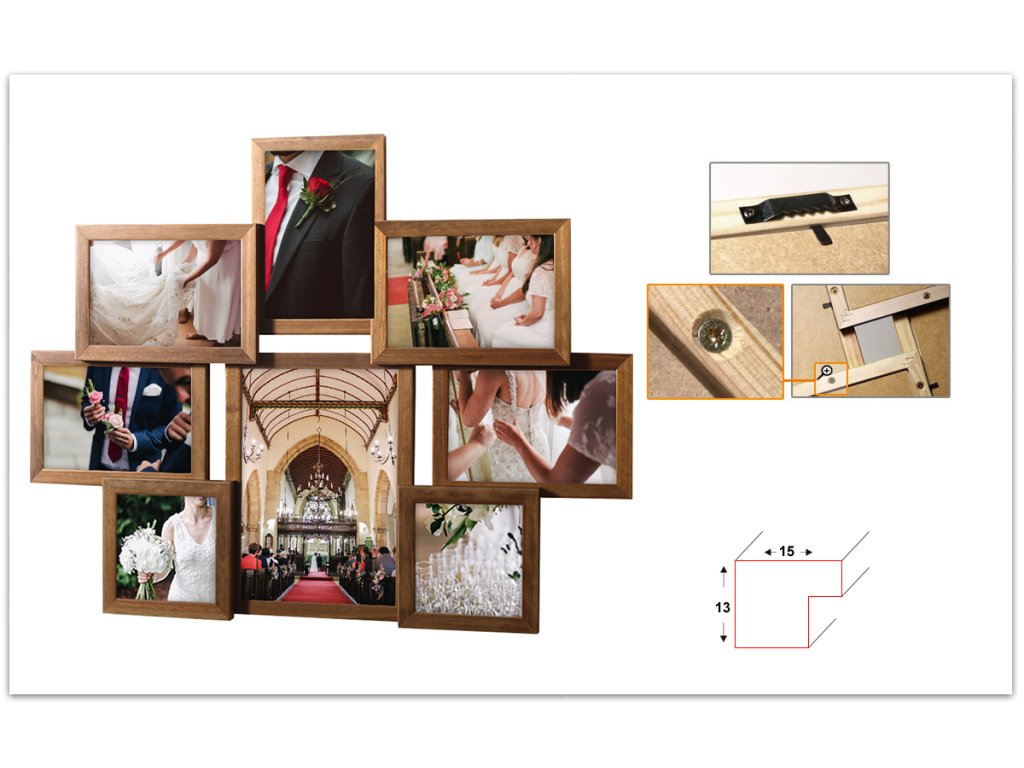 15

13