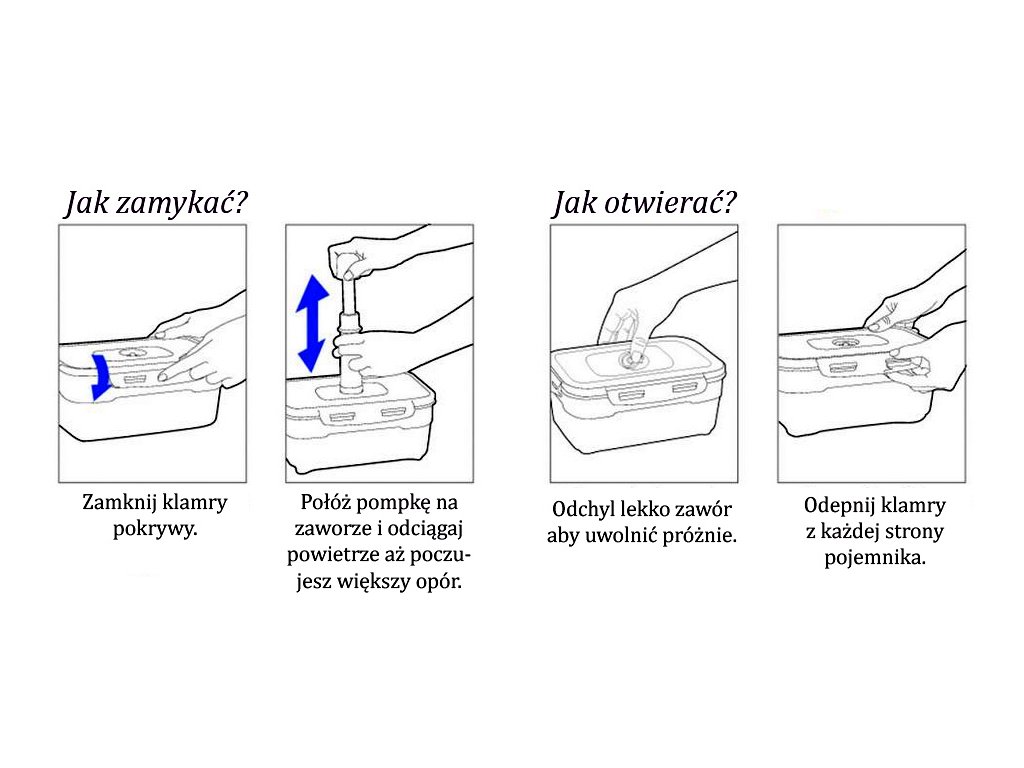 Jak zamykać?

Zamknij klamry pokrywy.

Połóż pompkę na zaworze i odciągaj powietrze aż poczujesz większy opór.

Jak otwierać?

Odchyl lekko zawór aby uwolnić próżnie.

Odepnij klamry z każdej strony pojemnika.