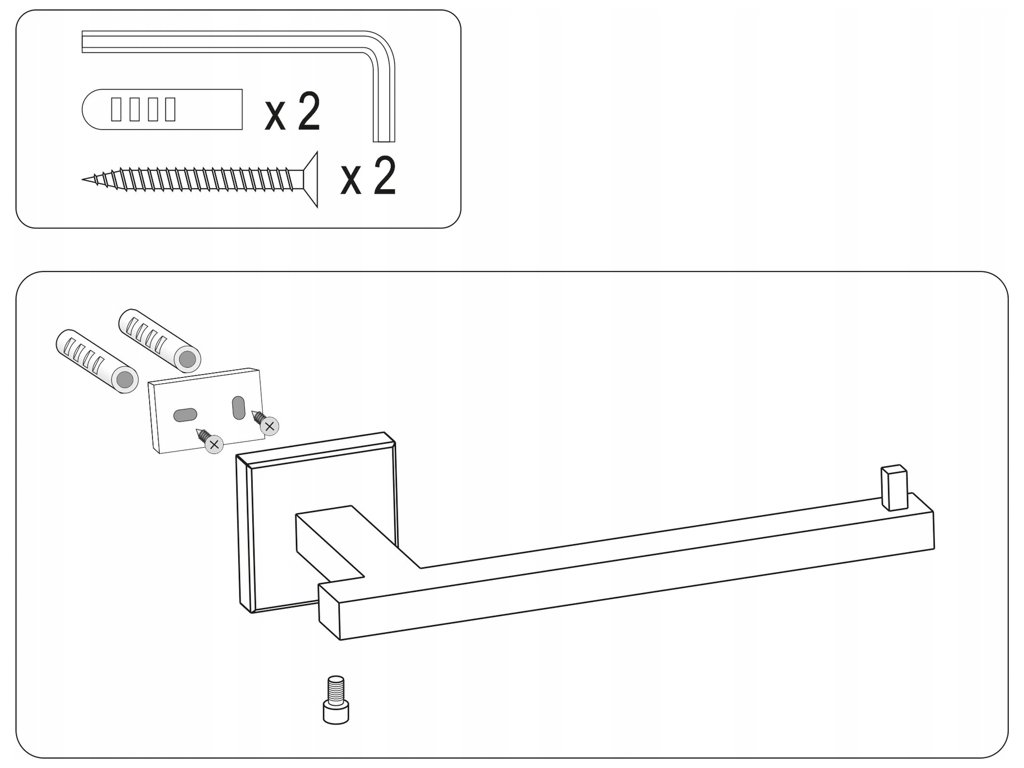 x 2
x 2