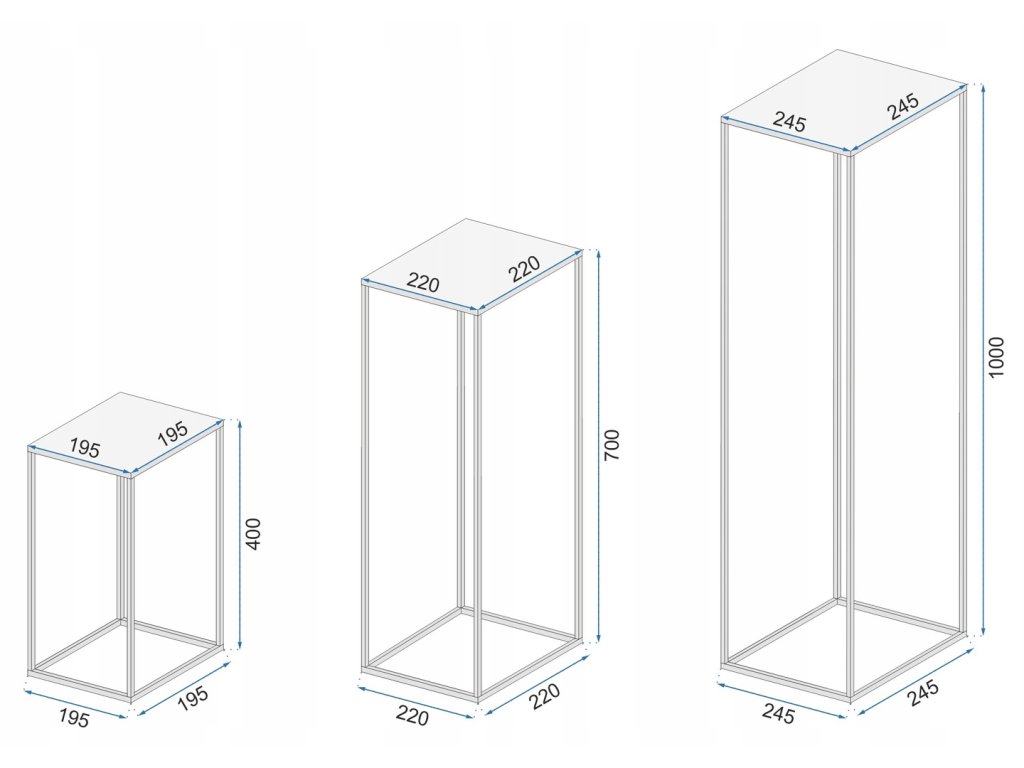 195
195
400
195
195

220
220
700
220
220

245
245
1000
245
245