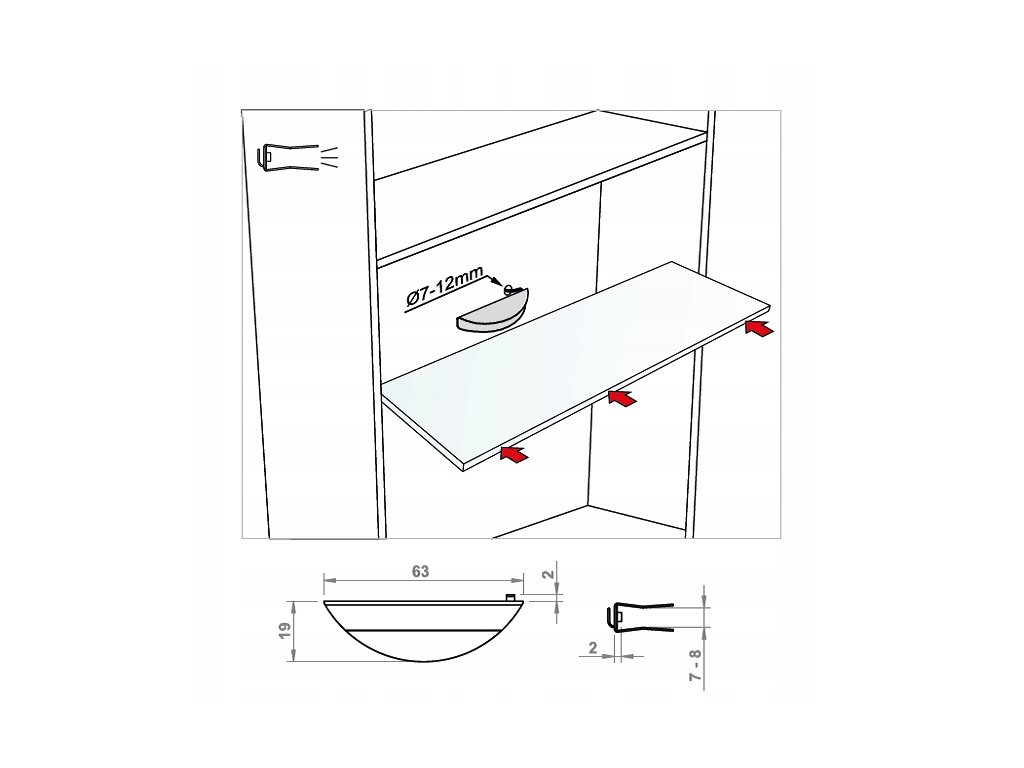 Ø7-12mm

63

2

19

2

7 - 8