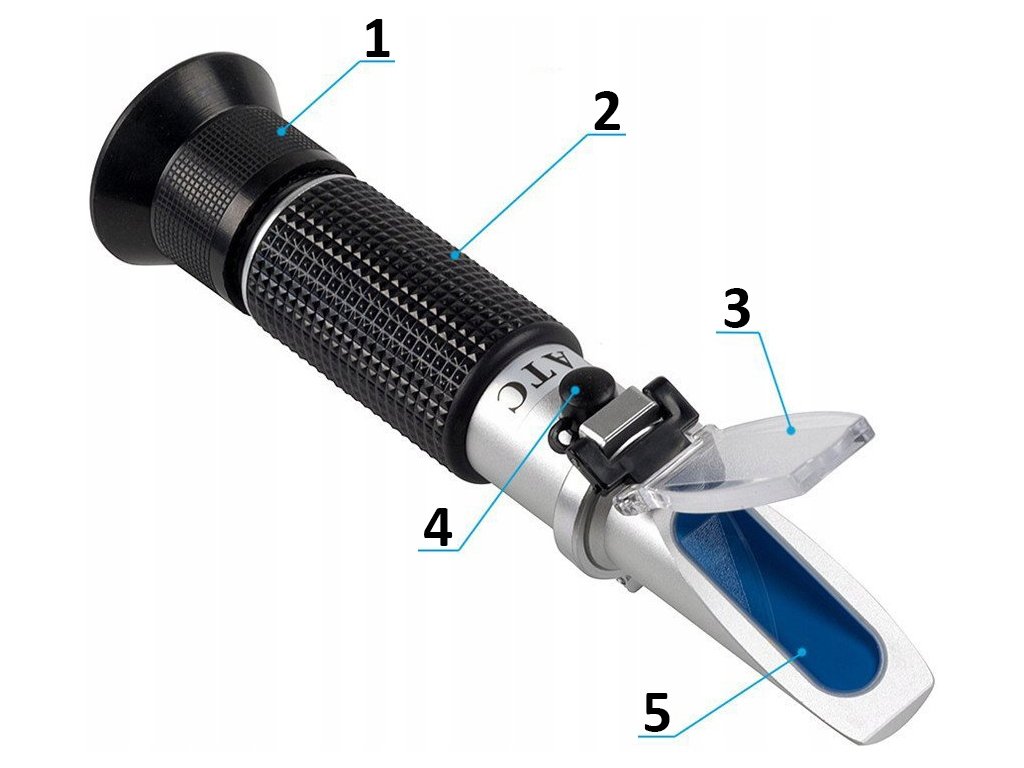 1
2
3
ATC
4
5