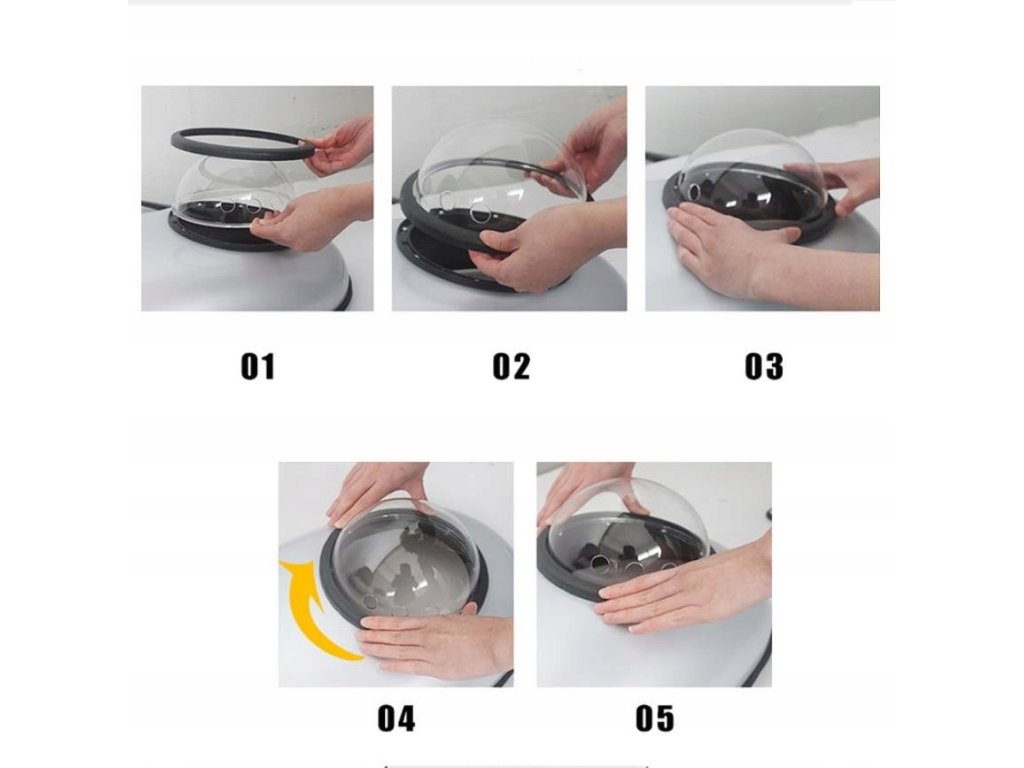 01

02

03

04

05