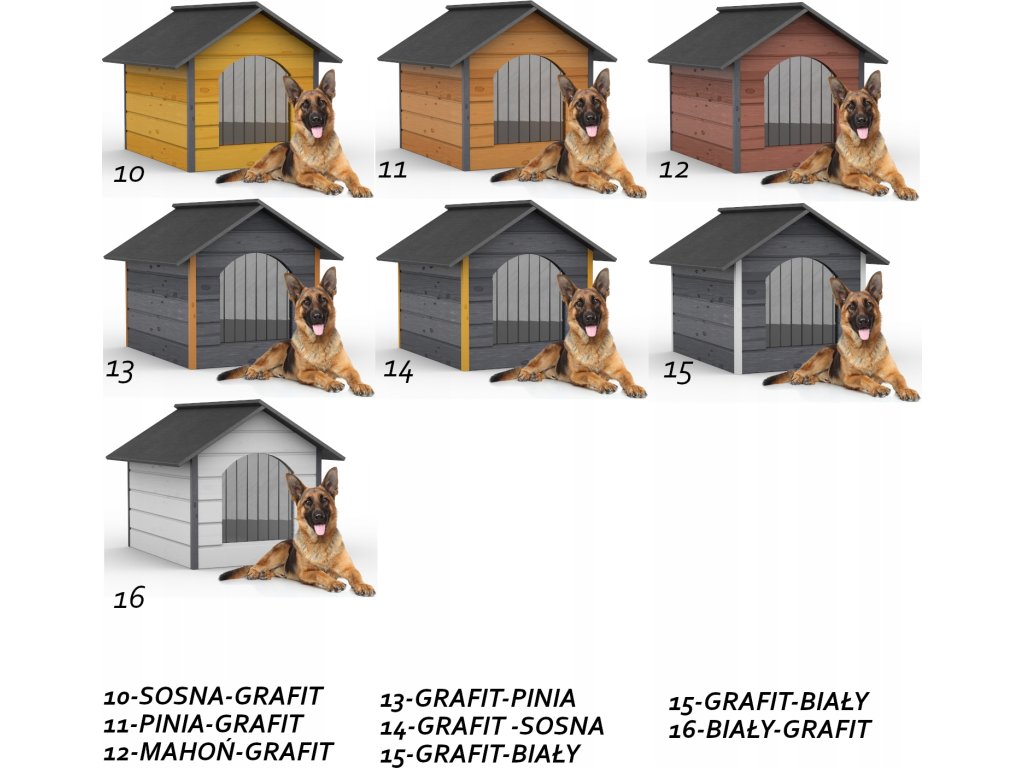 10

11

12

13

14

15

16

10-SOSNA-GRAFIT
11-PINIA-GRAFIT
12-MAHOŃ-GRAFIT

13-GRAFIT-PINIA
14-GRAFIT -SOSNA
15-GRAFIT-BIAŁY

15-GRAFIT-BIAŁY
16-BIAŁY-GRAFIT