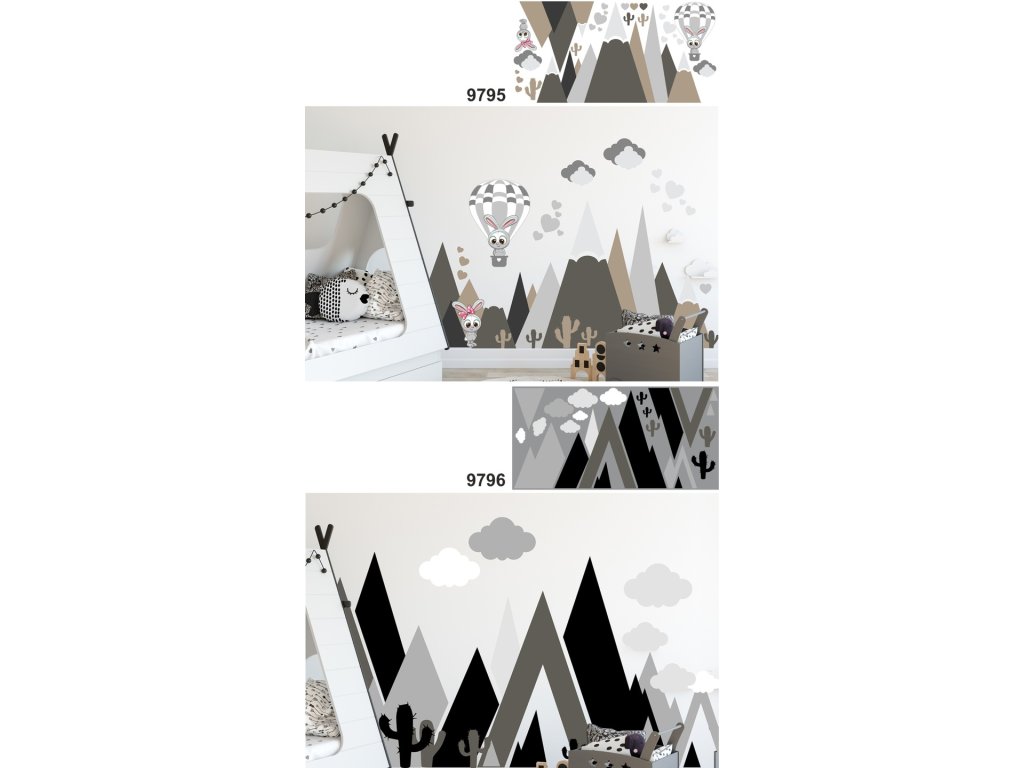 9795

9796