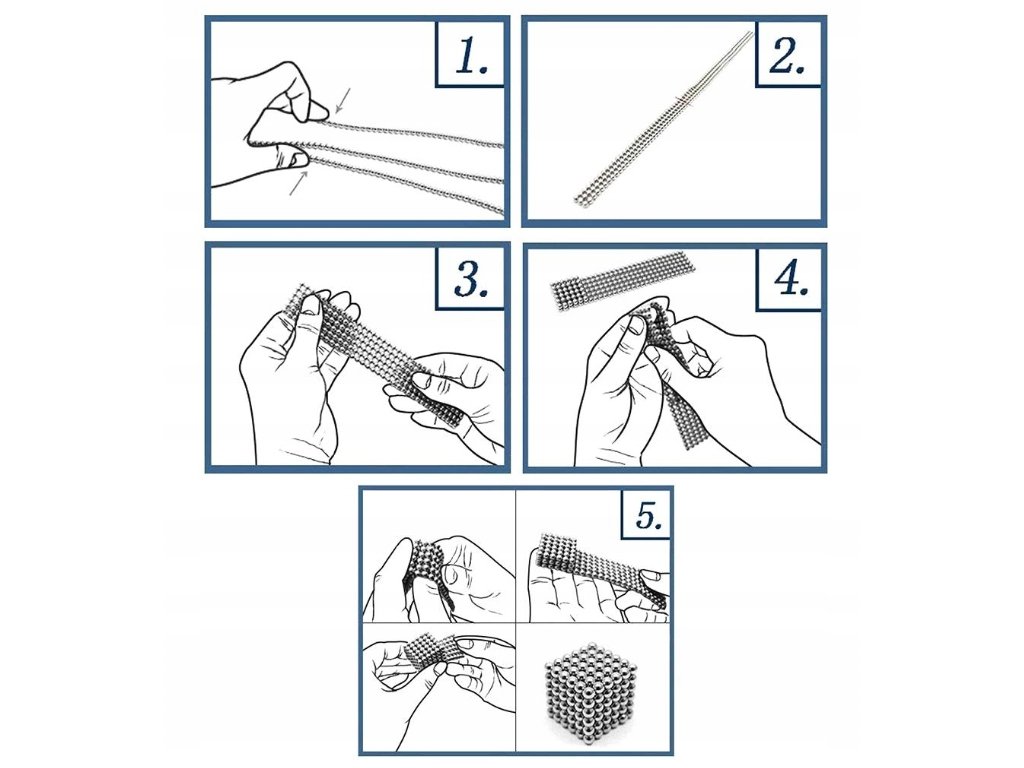 1.

2.

3.

4.

5.