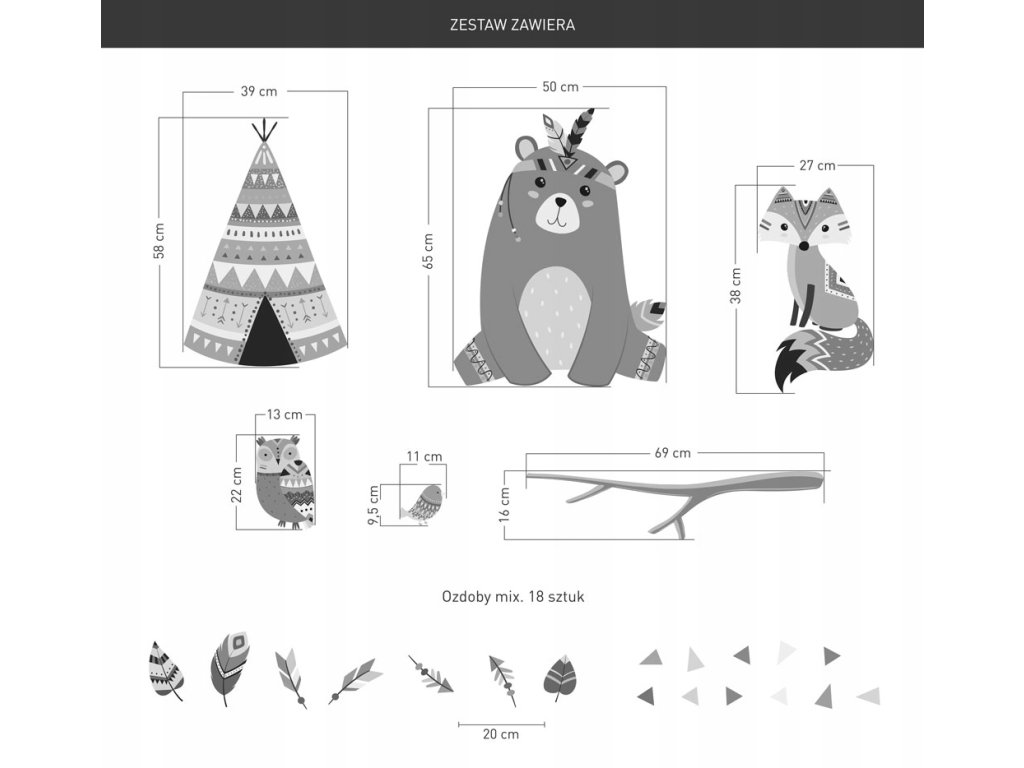 ZESTAW ZAWIERA

39 cm
58 cm

50 cm
65 cm

27 cm
38 cm

13 cm
22 cm

11 cm
9,5 cm

69 cm
16 cm

Ozdoby mix. 18 sztuk

20 cm