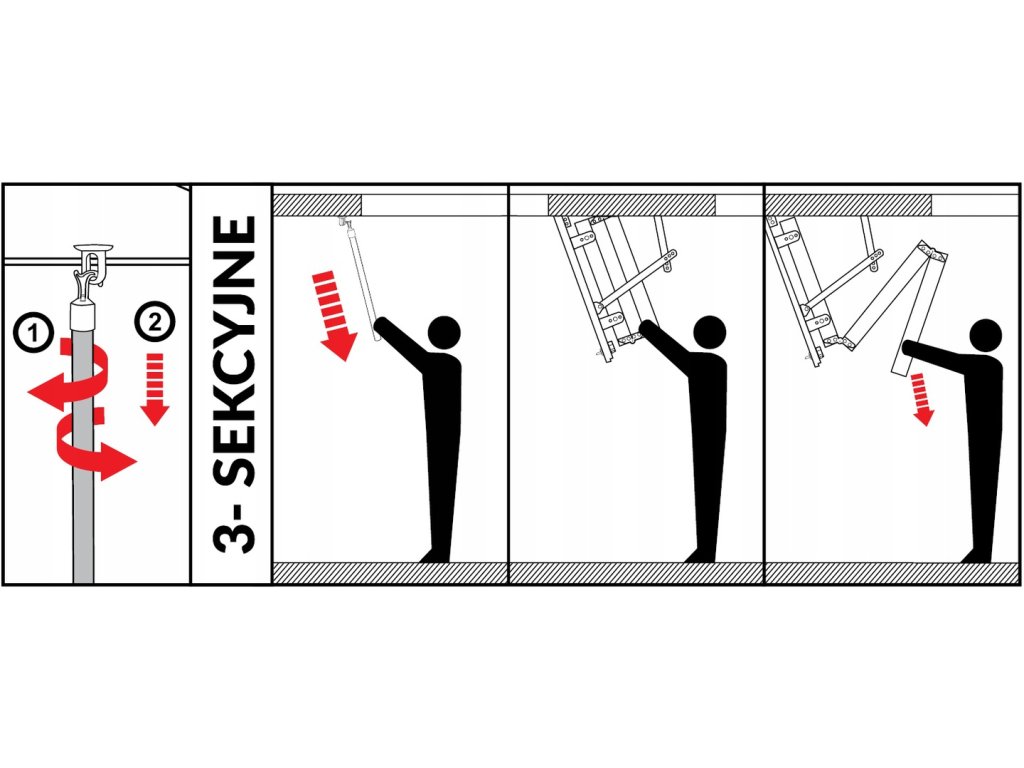 1
2
3- SEKCYJNE