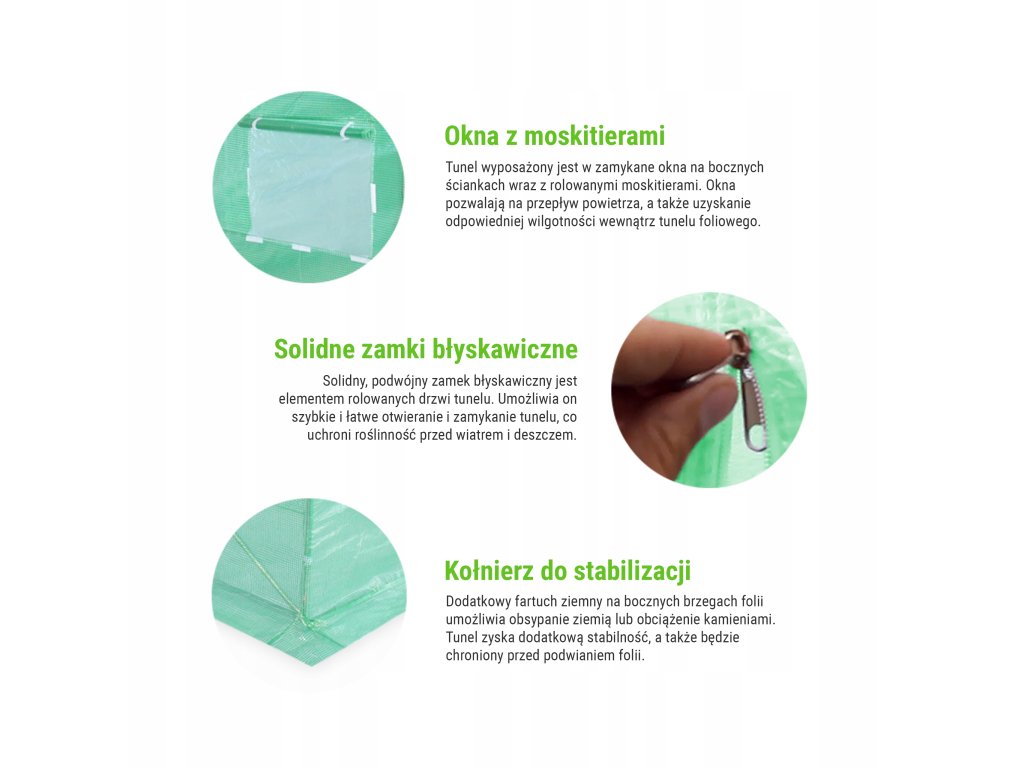 Okna z moskitierami

Tunel wyposażony jest w zamykane okna na bocznych ściankach wraz z rolowanymi moskitierami. Okna pozwalają na przepływ powietrza, a także uzyskanie odpowiedniej wilgotności wewnątrz tunelu foliowego.

Solidne zamki błyskawiczne

Solidny, podwójny zamek błyskawiczny jest elementem rolowanych drzwi tunelu. Umożliwia on szybkie i łatwe otwieranie i zamykanie tunelu, co uchroni roślinność przed wiatrem i deszczem.

Kołnierz do stabilizacji

Dodatkowy fartuch ziemny na bocznych brzegach folii umożliwia obsypanie ziemią lub obciążenie kamieniami. Tunel zyska dodatkową stabilność, a także będzie chroniony przed podwianiem folii.