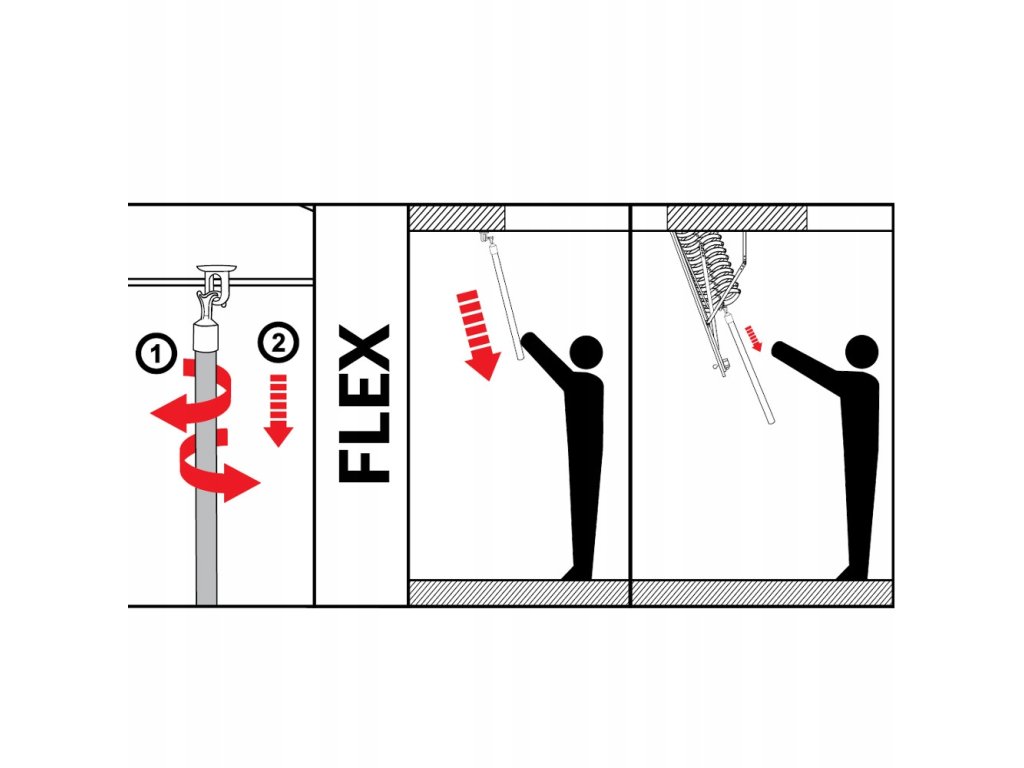 1
2
FLEX