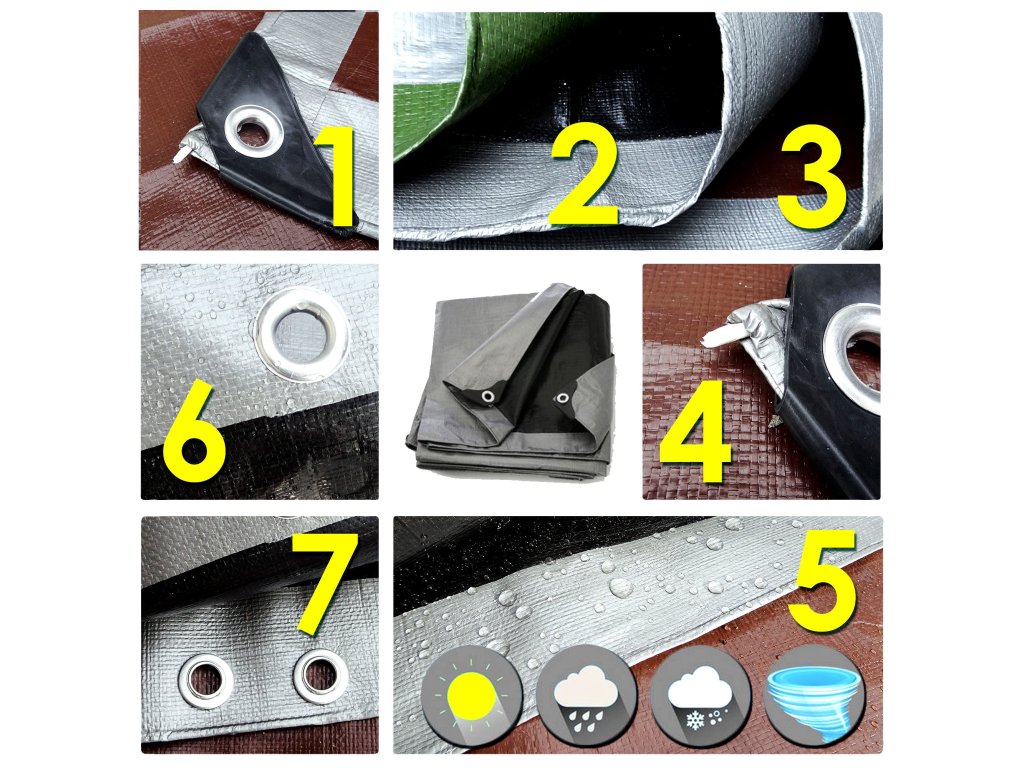 1
2
3
6
4
7
5