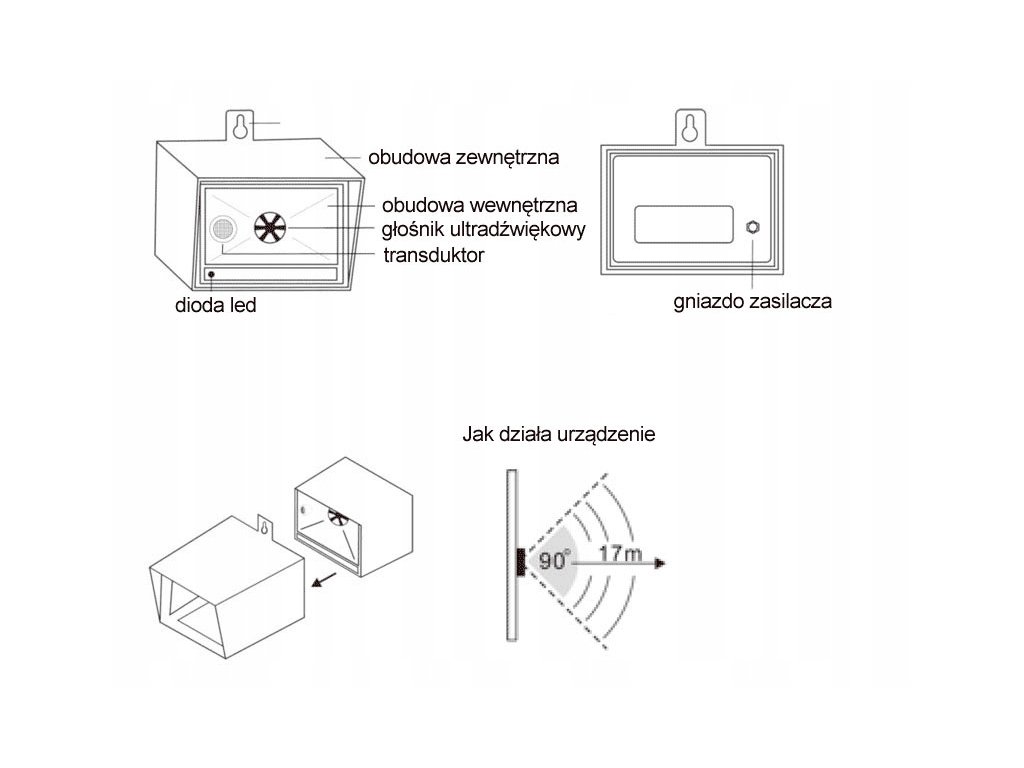 obudowa zewnętrzna
obudowa wewnętrzna
głośnik ultradźwiękowy
transduktor
dioda led

gniazdo zasilacza

Jak działa urządzenie

90°
17m