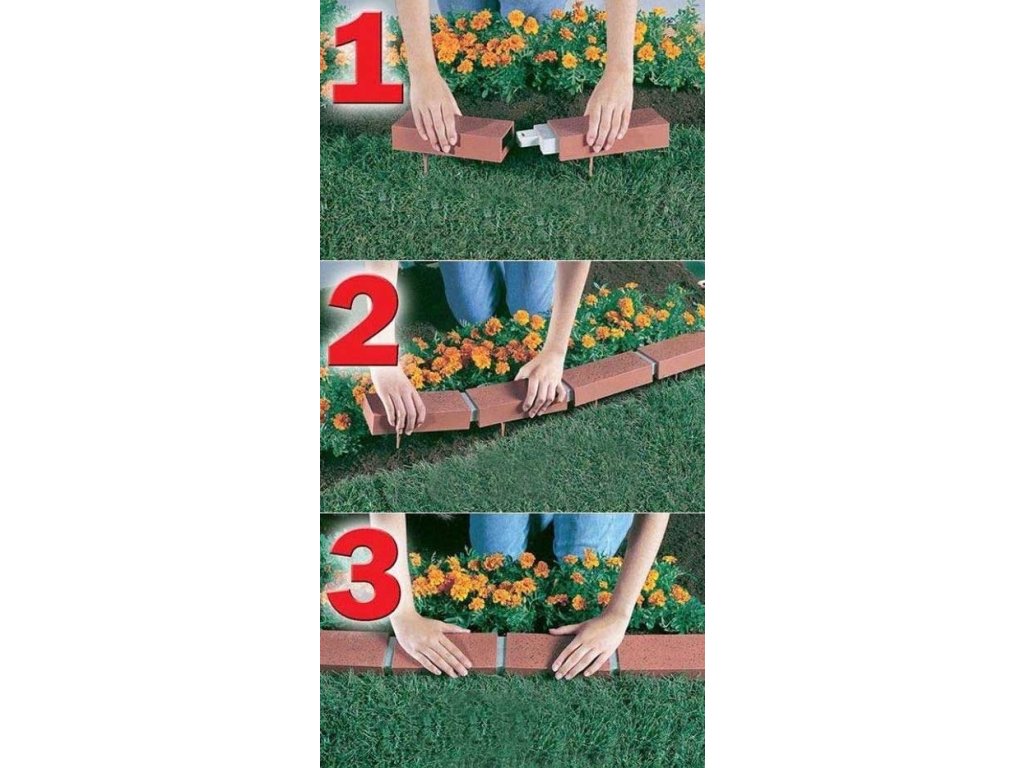 1

2

3