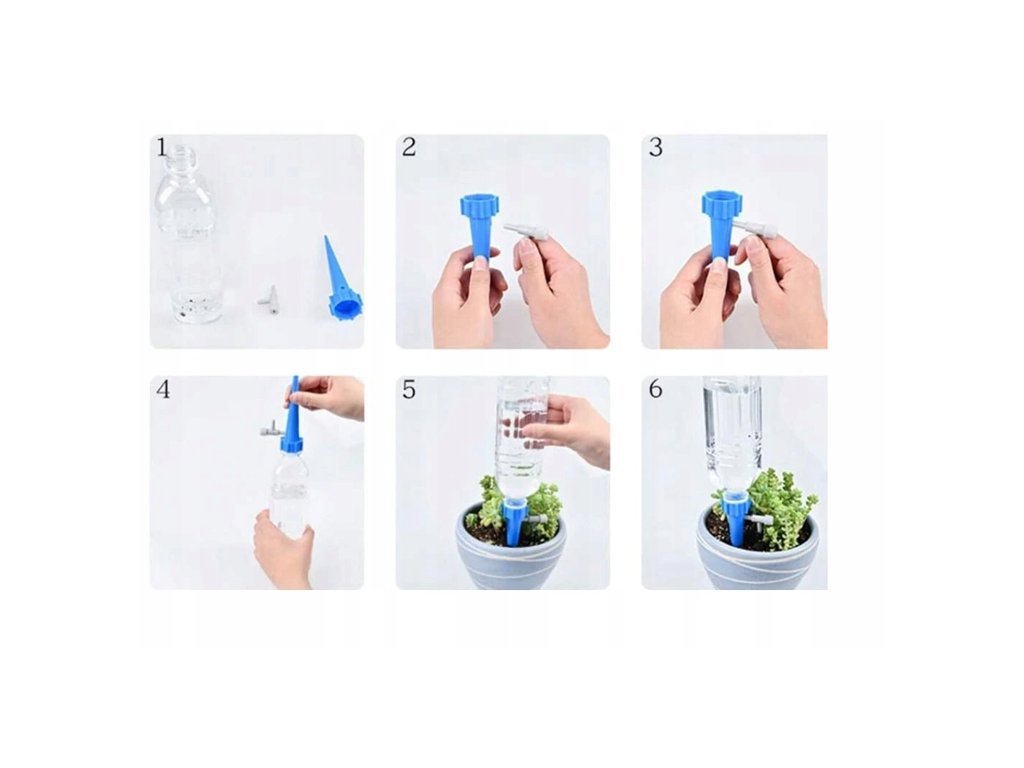 1

2

3

4

5

6